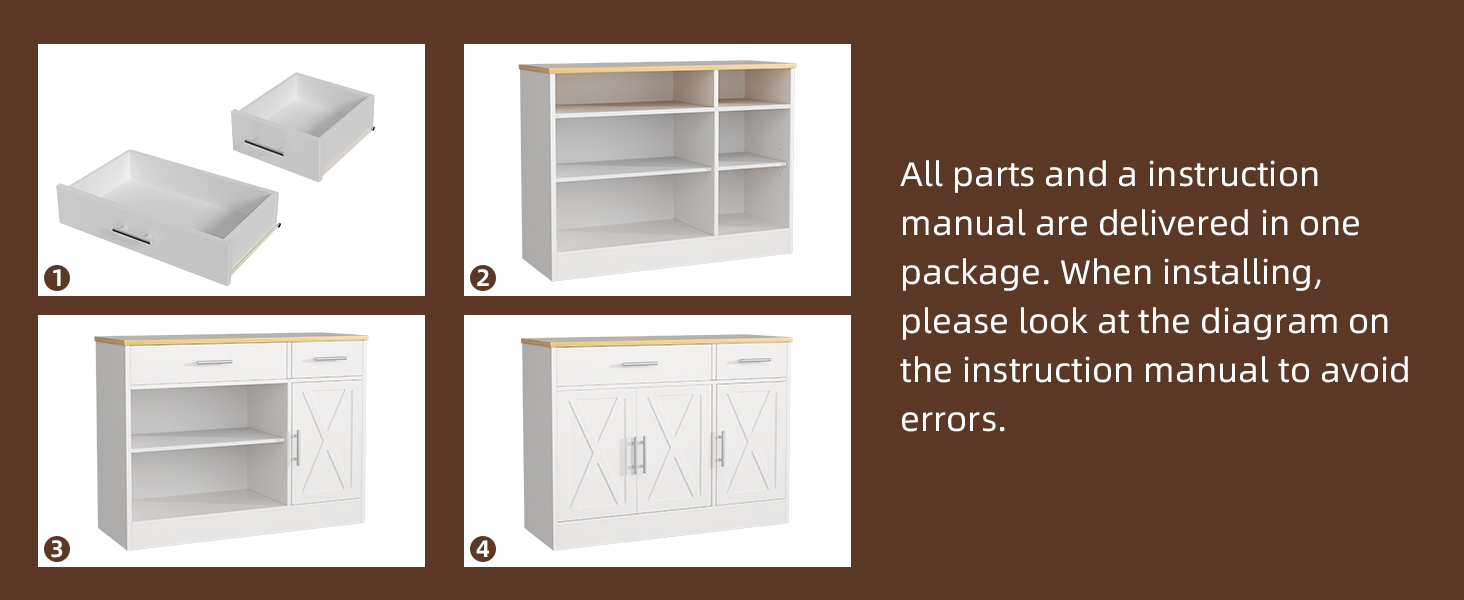 ❶

❷

❸

❹

All parts and a instruction manual are delivered in one package. When installing, please look at the diagram on the instruction manual to avoid errors.