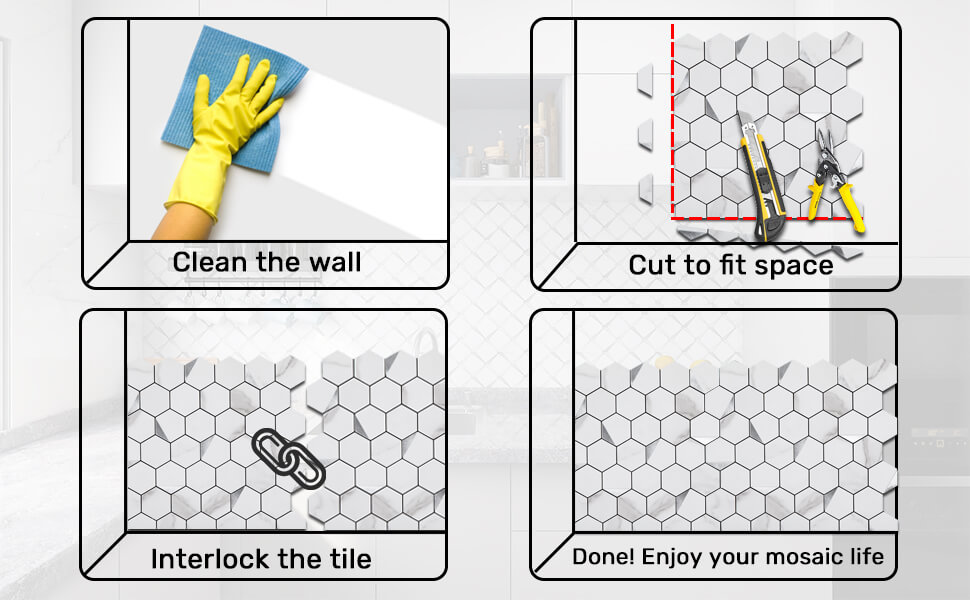 Clean the wall

Cut to fit space

Interlock the tile

Done! Enjoy your mosaic life