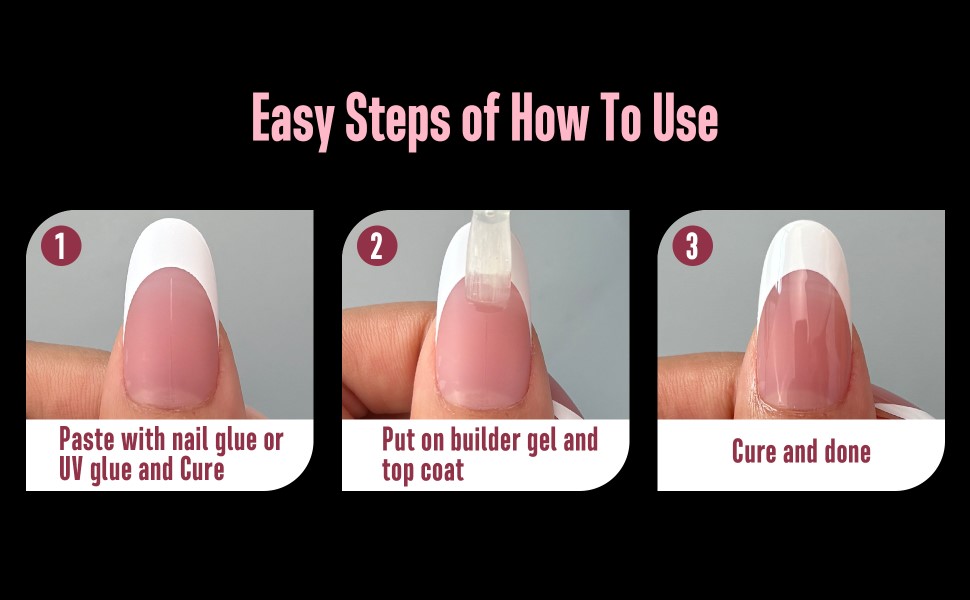 Easy Steps of How To Use

1

Paste with nail glue or UV glue and Cure

2

Put on builder gel and top coat

3

Cure and done