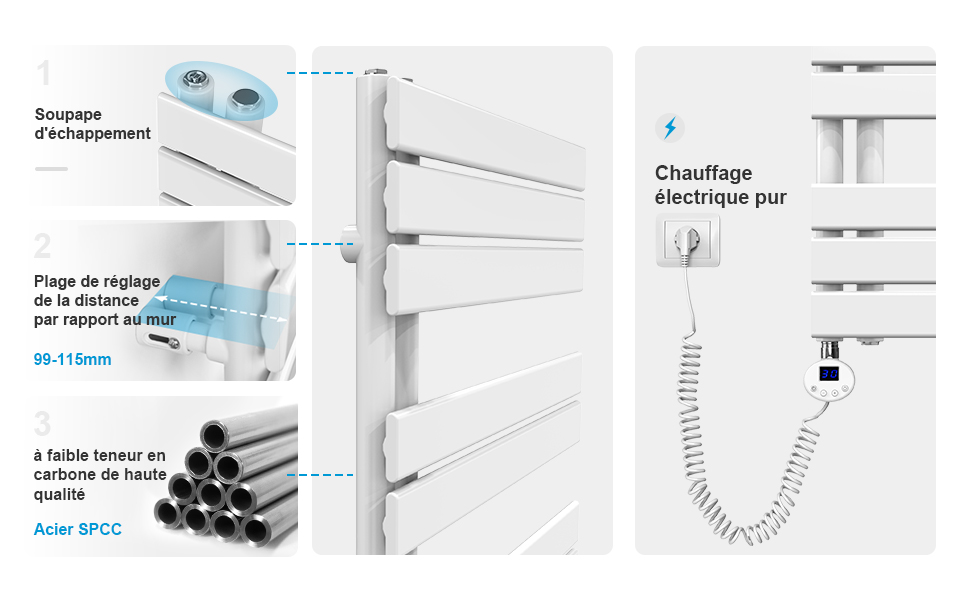 1
Soupape d'échappement

2
Plage de réglage de la distance par rapport au mur

99-115mm

3
à faible teneur en carbone de haute qualité

Acier SPCC

Chauffage électrique pur

30