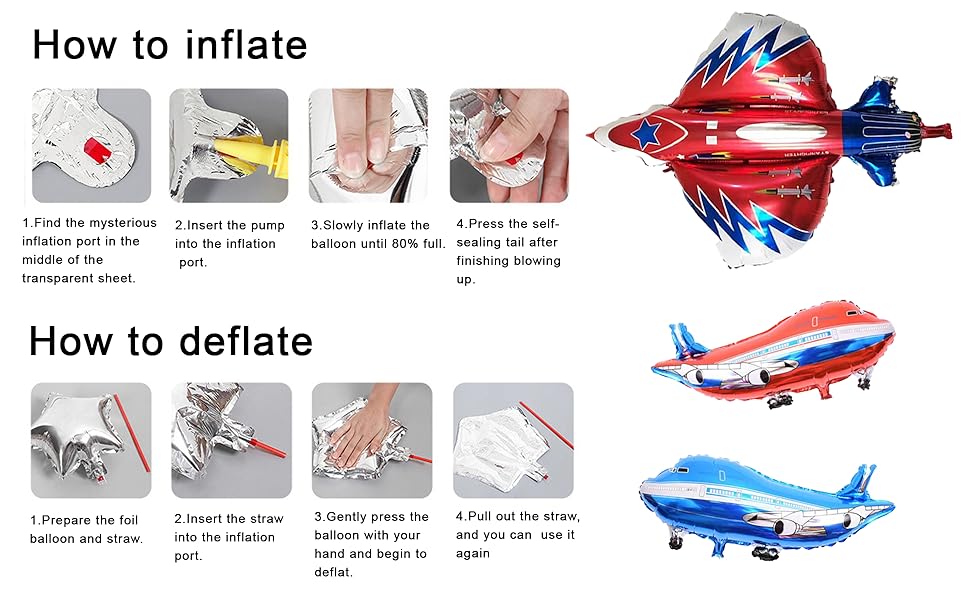 How to inflate

1.Find the mysterious inflation port in the middle of the transparent sheet.

2.Insert the pump into the inflation port.

3.Slowly inflate the balloon until 80% full.

4.Press the self-sealing tail after finishing blowing up.

How to deflate

1.Prepare the foil balloon and straw.

2.Insert the straw into the inflation port.

3.Gently press the balloon with your hand and begin to deflat.

4.Pull out the straw, and you can use it again