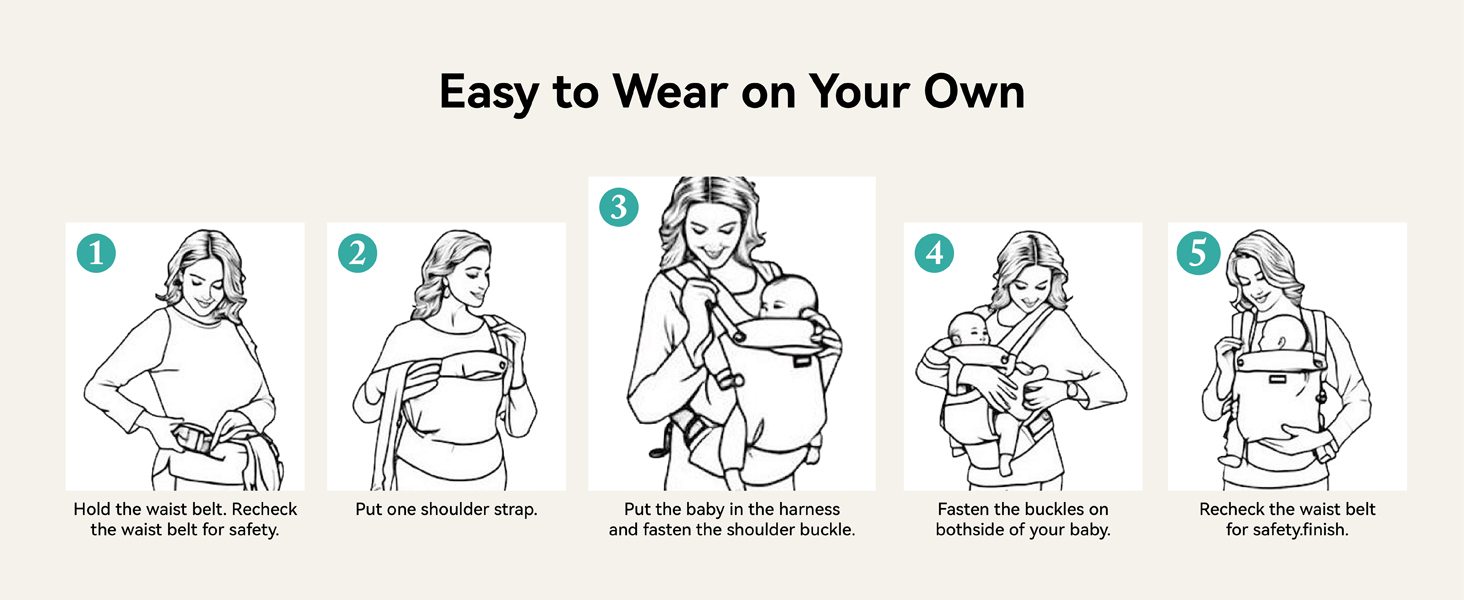 Easy to Wear on Your Own

1

Hold the waist belt. Recheck the waist belt for safety.

2

Put one shoulder strap.

3

Put the baby in the harness and fasten the shoulder buckle.

4

Fasten the buckles on bothside of your baby.

5

Recheck the waist belt for safety.finish.