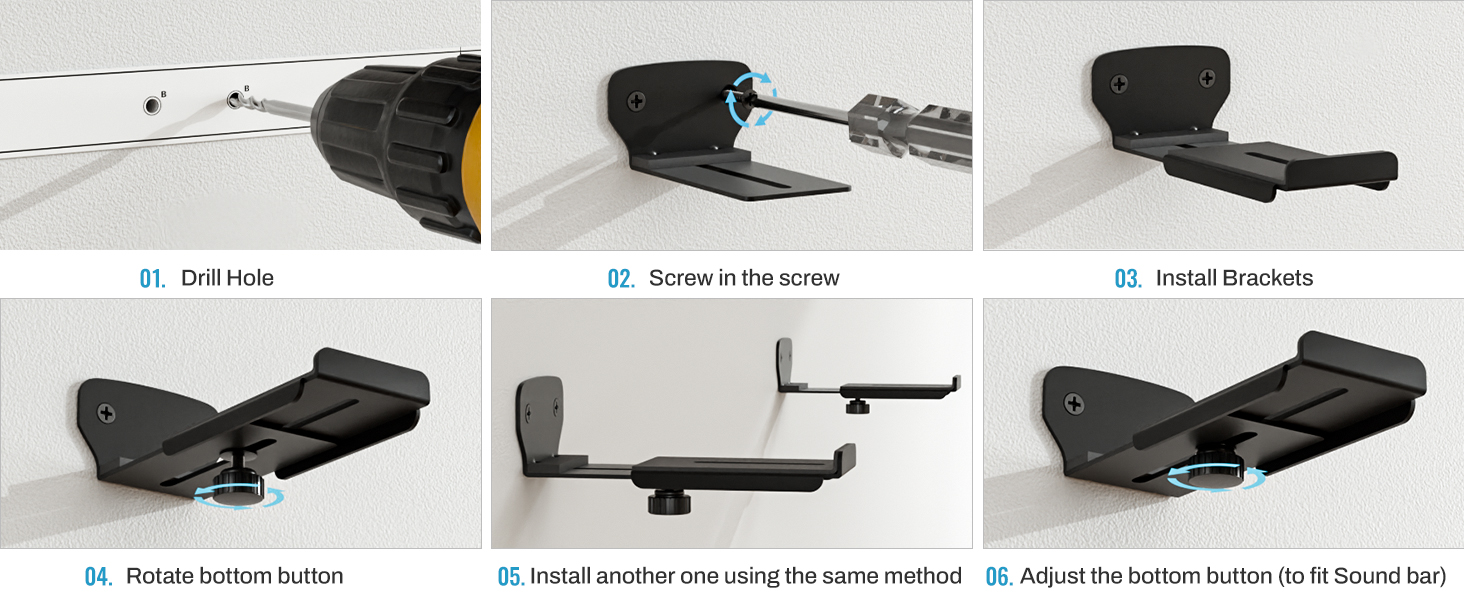 B

B

01. Drill Hole

02. Screw in the screw

03. Install Brackets

04. Rotate bottom button

05. Install another one using the same method

06. Adjust the bottom button (to fit Sound bar)