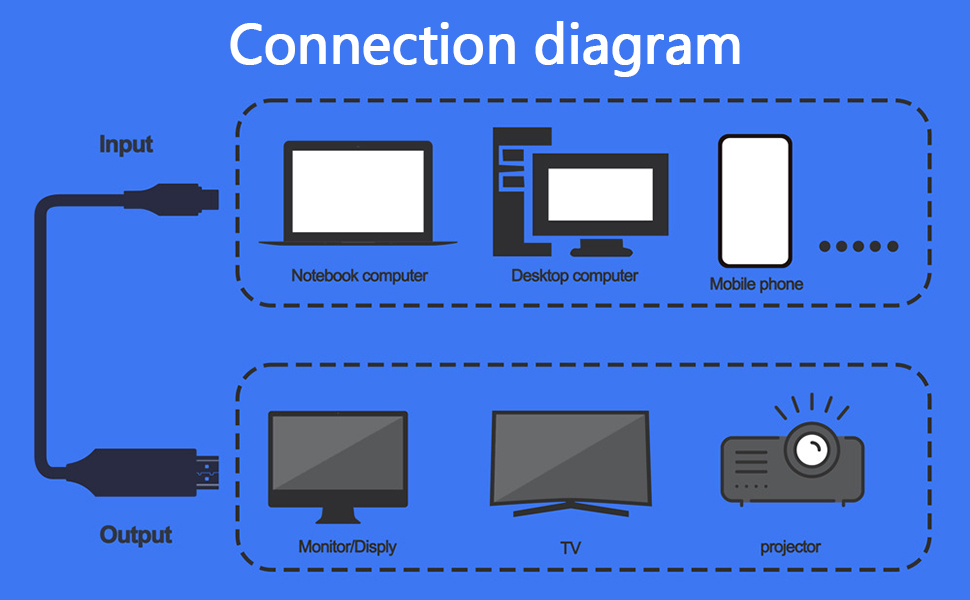 Connection diagram

Input

Notebook computer

Desktop computer

Mobile phone

Output

Monitor/Disply

TV

projector