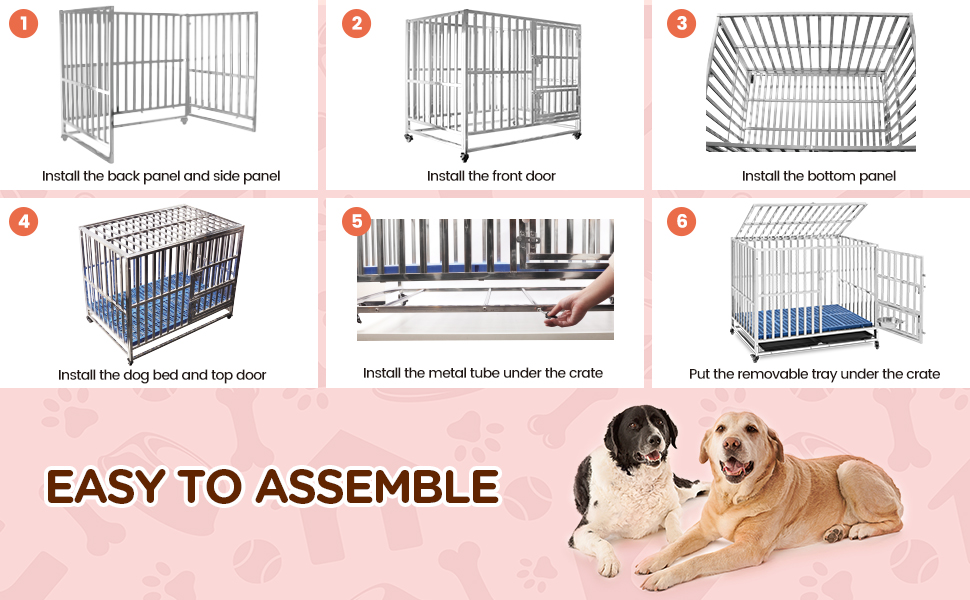 1
Install the back panel and side panel

2
Install the front door

3
Install the bottom panel

4
Install the dog bed and top door

5
Install the metal tube under the crate

6
Put the removable tray under the crate

EASY TO ASSEMBLE