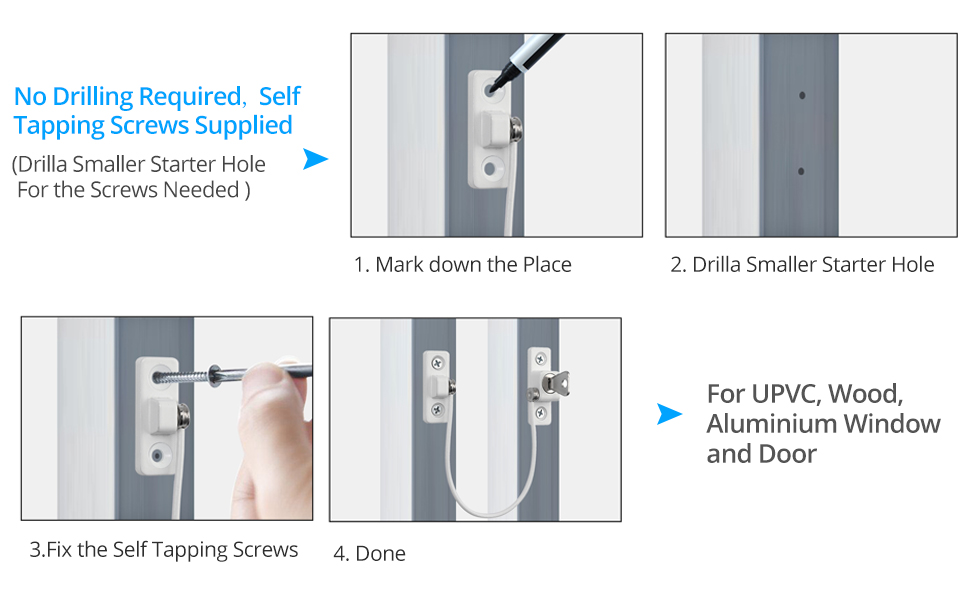 No Drilling Required，Self Tapping Screws Supplied

(Drilla Smaller Starter Hole For the Screws Needed )

1. Mark down the Place

2. Drilla Smaller Starter Hole

3.Fix the Self Tapping Screws

4. Done

For UPVC, Wood, Aluminium Window and Door