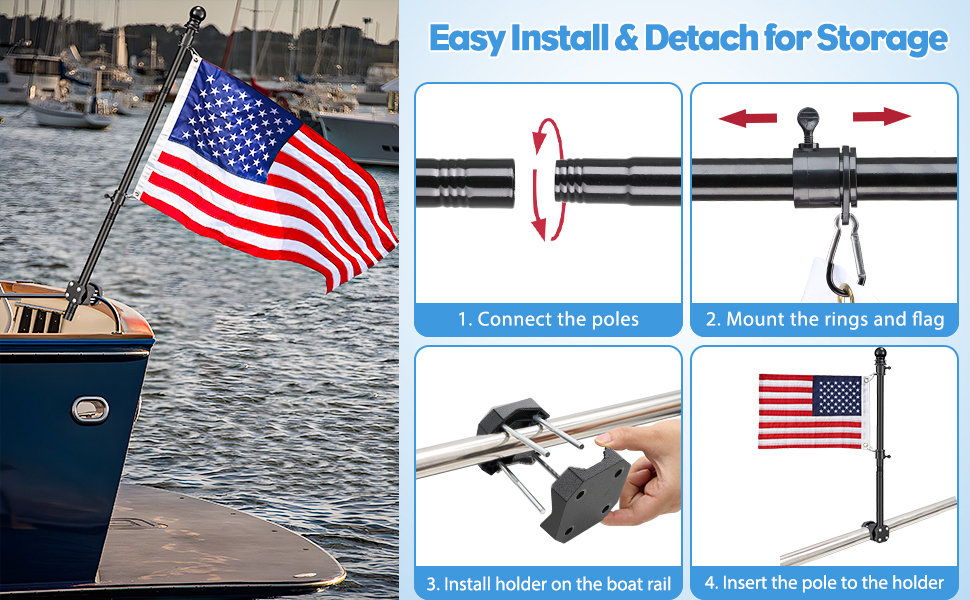 Easy Install & Detach for Storage

1. Connect the poles

2. Mount the rings and flag

3. Install holder on the boat rail

4. Insert the pole to the holder