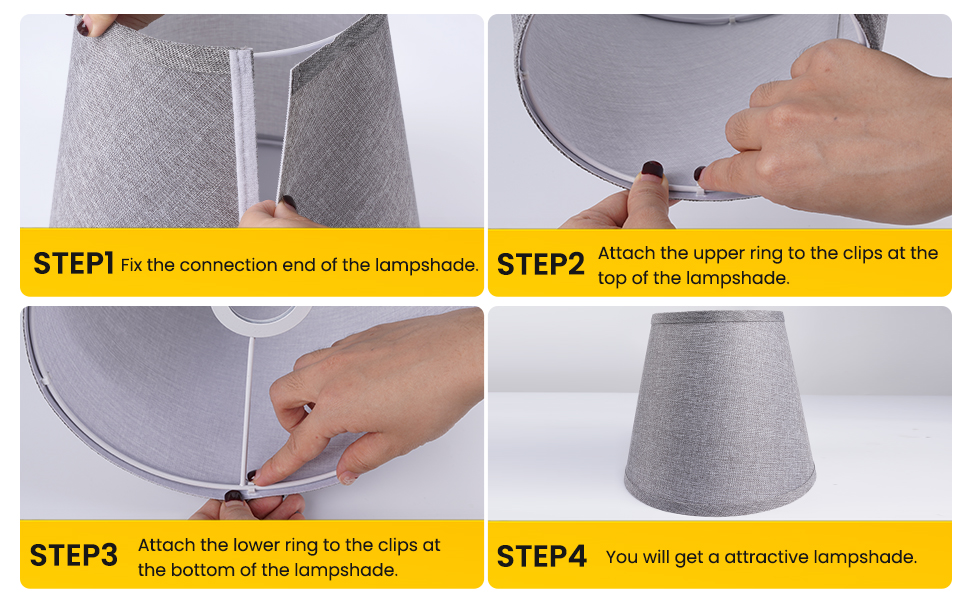 STEP1 Fix the connection end of the lampshade.

STEP2 Attach the upper ring to the clips at the top of the lampshade.

STEP3 Attach the lower ring to the clips at the bottom of the lampshade.

STEP4 You will get a attractive lampshade.