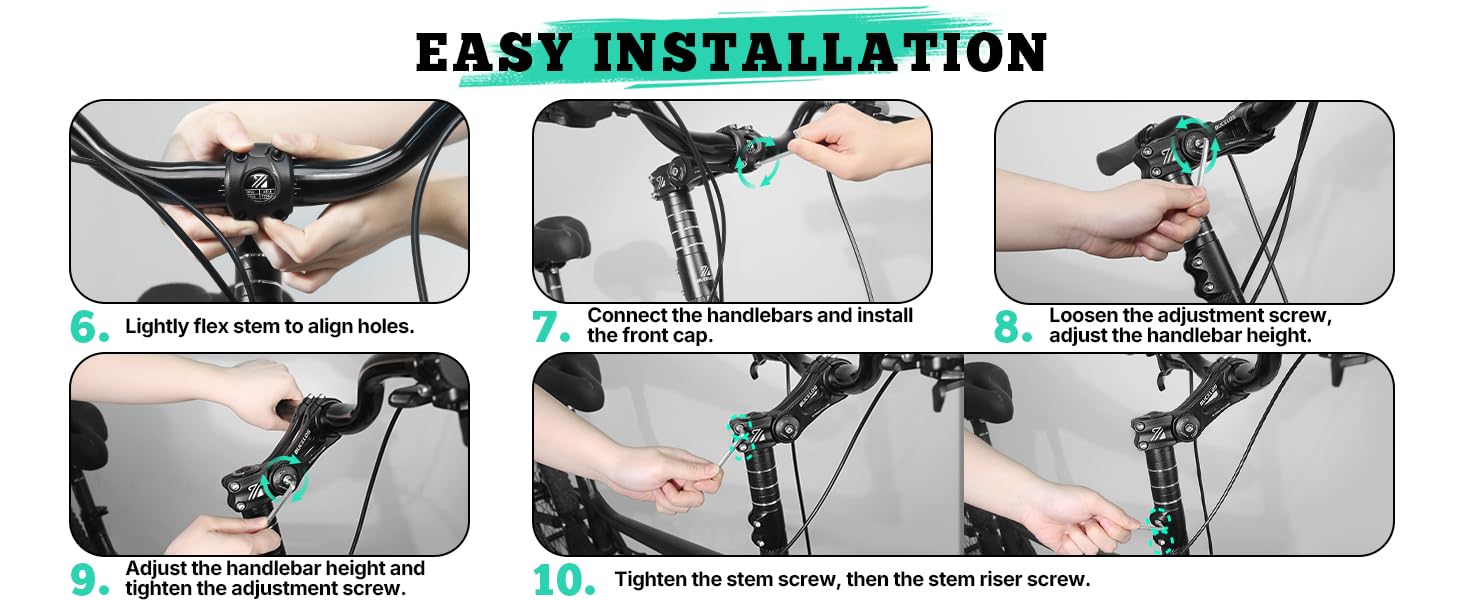 EASY INSTALLATION

6. Lightly flex stem to align holes.

7. Connect the handlebars and install the front cap.

8. Loosen the adjustment screw, adjust the handlebar height.

9. Adjust the handlebar height and tighten the adjustment screw.

10. Tighten the stem screw, then the stem riser screw.