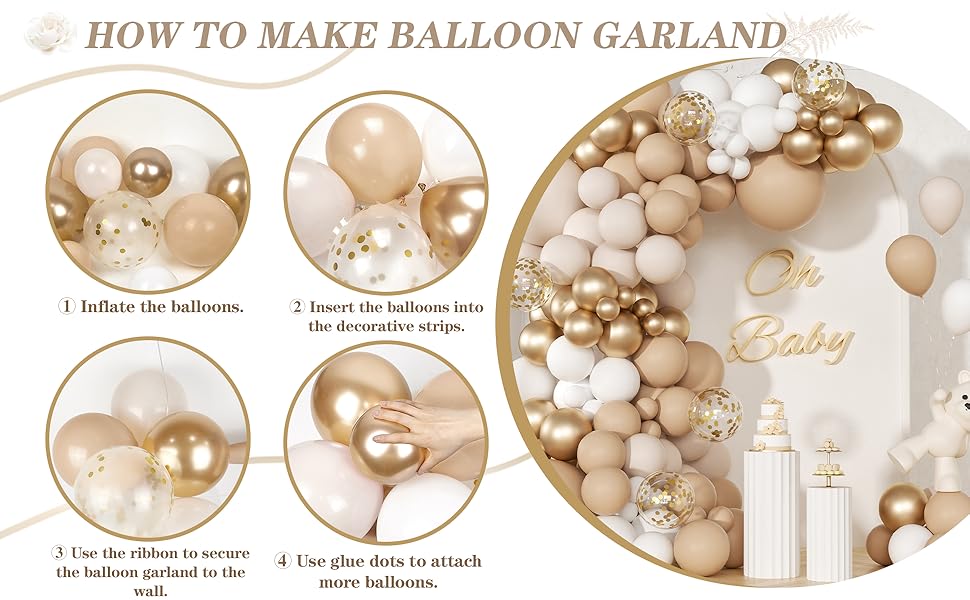 HOW TO MAKE BALLOON GARLAND

① Inflate the balloons.

② Insert the balloons into the decorative strips.

③ Use the ribbon to secure the balloon garland to the wall.

④ Use glue dots to attach more balloons.

Oh Baby