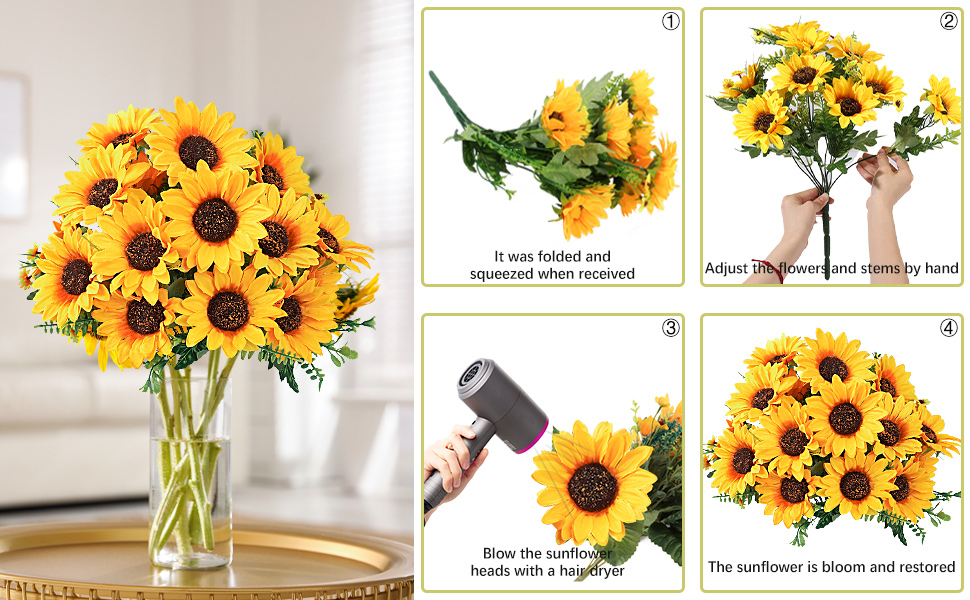 ①
It was folded and squeezed when received

②
Adjust the flowers and stems by hand

③
Blow the sunflower heads with a hair dryer

④
The sunflower is bloom and restored