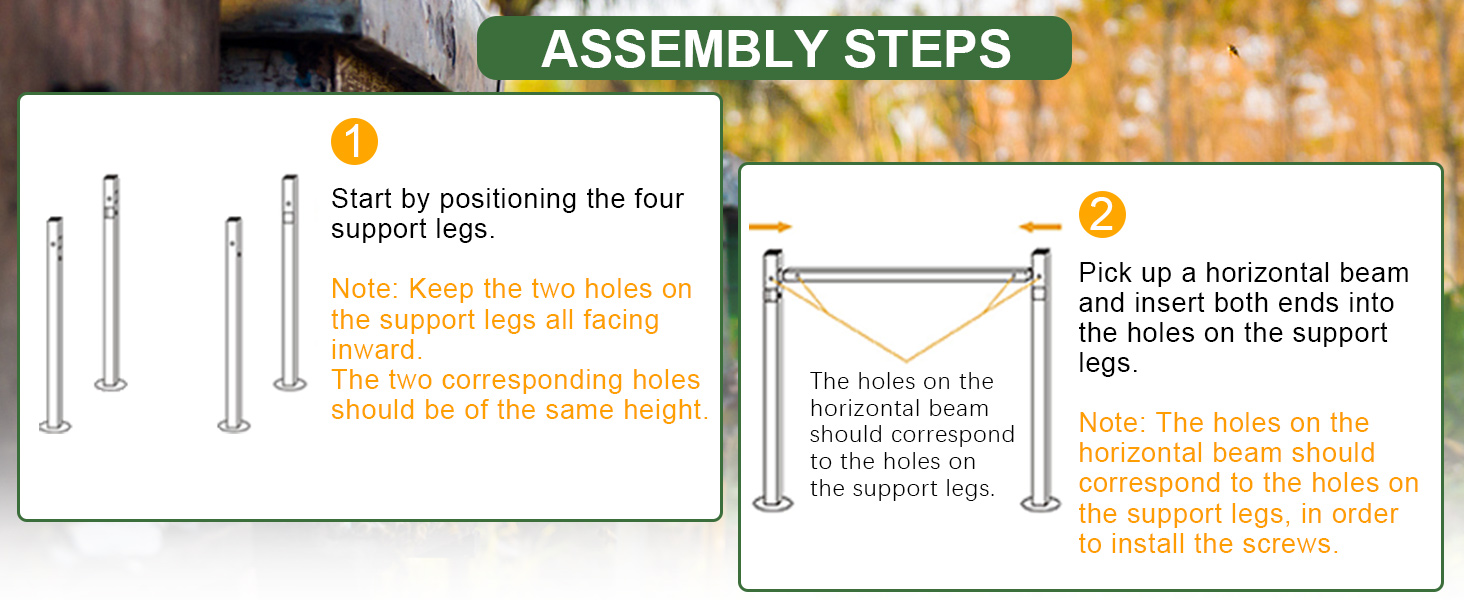 ASSEMBLY STEPS

1

Start by positioning the four support legs.

Note: Keep the two holes on the support legs all facing inward.
The two corresponding holes should be of the same height.

The holes on the horizontal beam should correspond to the holes on the support legs.

2

Pick up a horizontal beam and insert both ends into the holes on the support legs.

Note: The holes on the horizontal beam should correspond to the holes on the support legs, in order to install the screws.