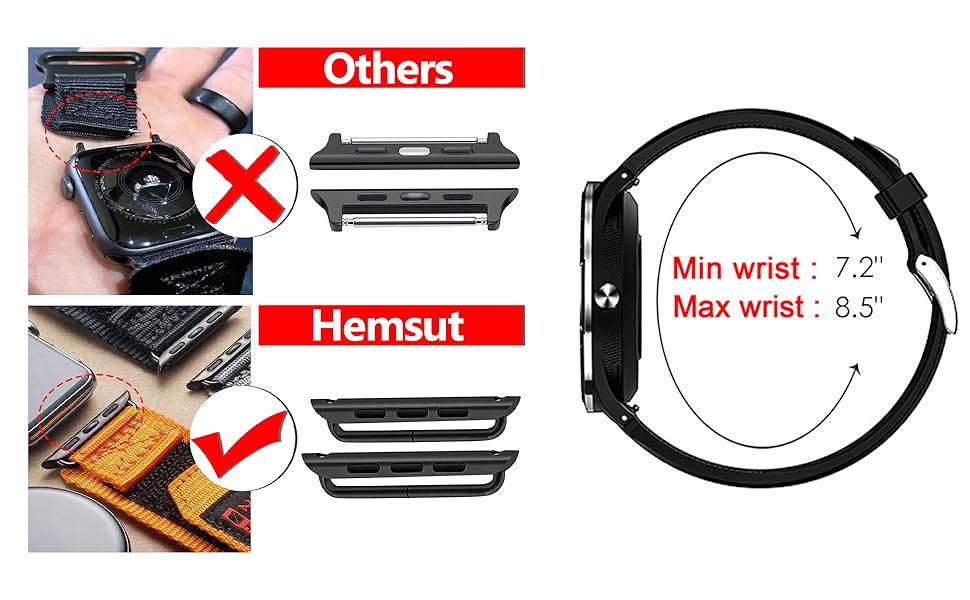 Others

Hemsut

Min wrist : 7.2''
Max wrist : 8.5''