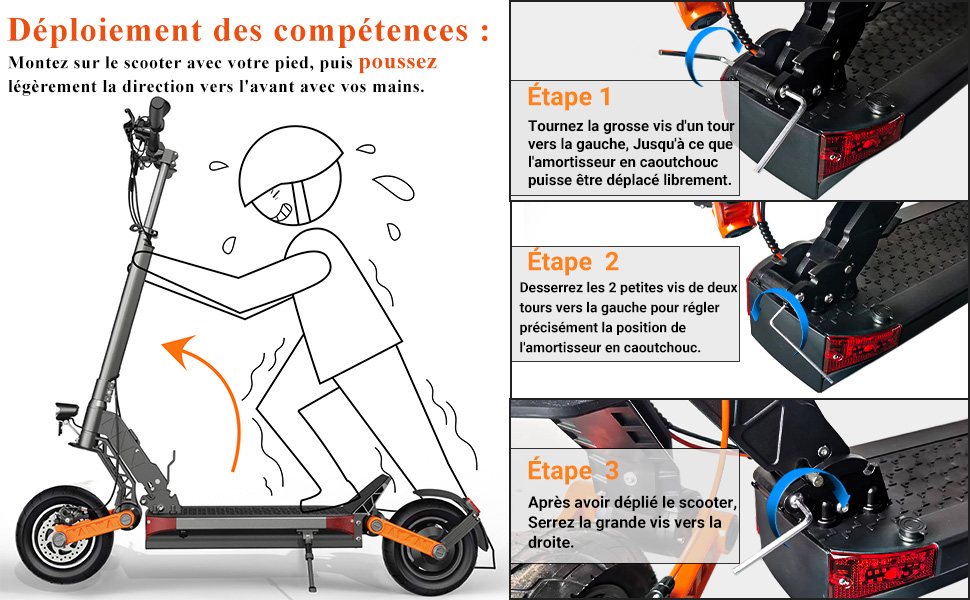 Déploiement des compétences :

Montez sur le scooter avec votre pied, puis poussez légèrement la direction vers l'avant avec vos mains.

Étape 1

Tournez la grosse vis d'un tour vers la gauche, Jusqu'à ce que l'amortisseur en caoutchouc puisse être déplacé librement.

Étape 2

Desserrez les 2 petites vis de deux tours vers la gauche pour régler précisément la position de l'amortisseur en caoutchouc.

Étape 3

Après avoir déplié le scooter, Serrez la grande vis vers la droite.