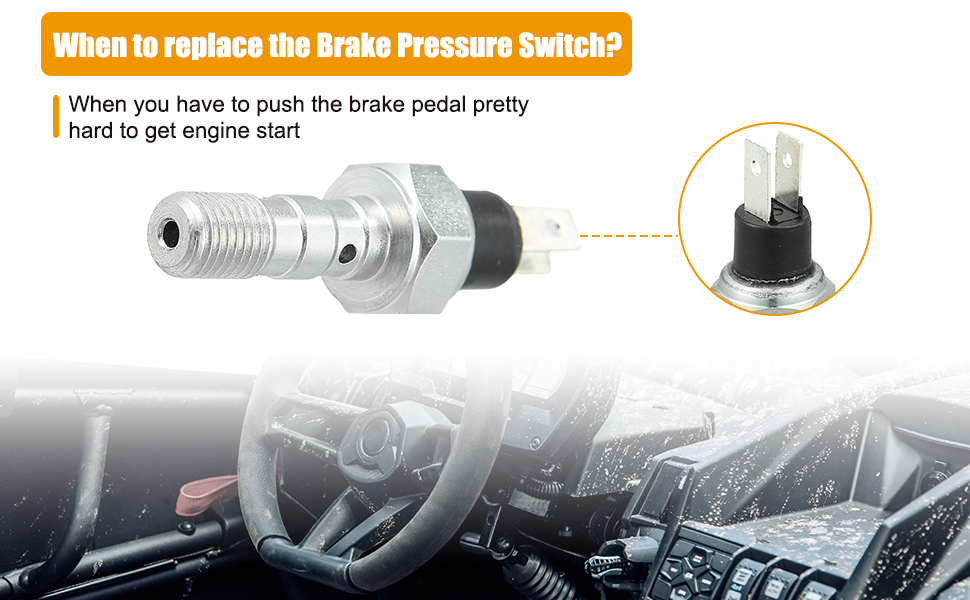 When to replace the Brake Pressure Switch?

When you have to push the brake pedal pretty hard to get engine start