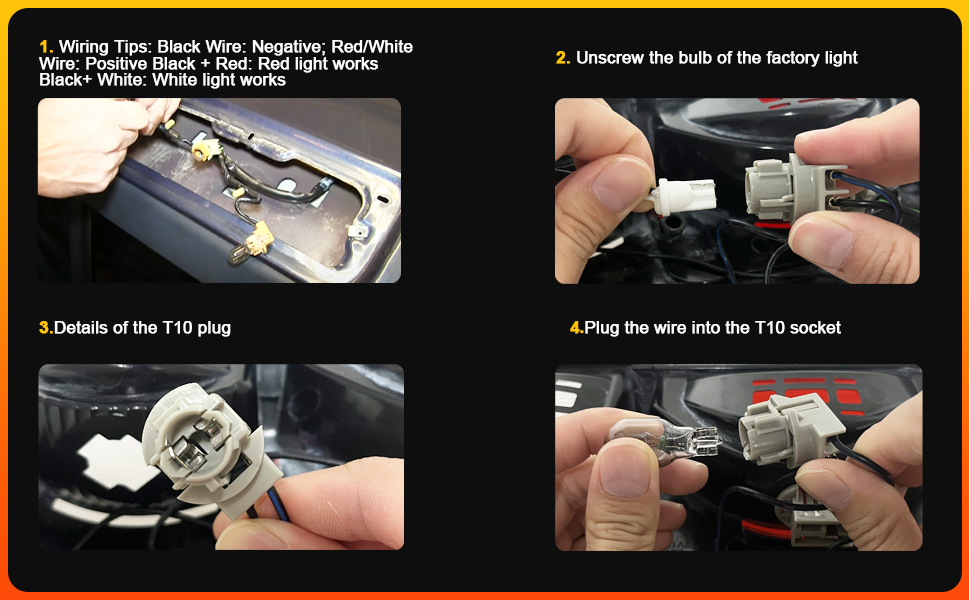 1. Wiring Tips: Black Wire: Negative; Red/White Wire: Positive Black + Red: Red light works Black+ White: White light works

2. Unscrew the bulb of the factory light

3.Details of the T10 plug

4.Plug the wire into the T10 socket