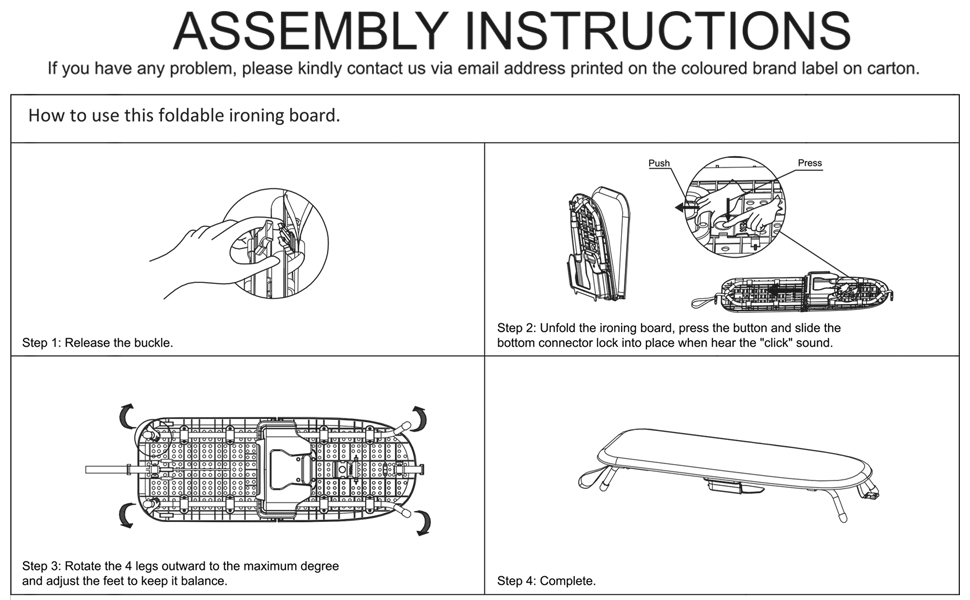 ASSEMBLY INSTRUCTIONS

If you have any problem, please kindly contact us via email address printed on the coloured brand label on carton.

How to use this foldable ironing board.

Step 1: Release the buckle.

Push

Press

Step 2: Unfold the ironing board, press the button and slide the bottom connector lock into place when hear the "click" sound.

Step 3: Rotate the 4 legs outward to the maximum degree and adjust the feet to keep it balance.

Step 4: Complete.