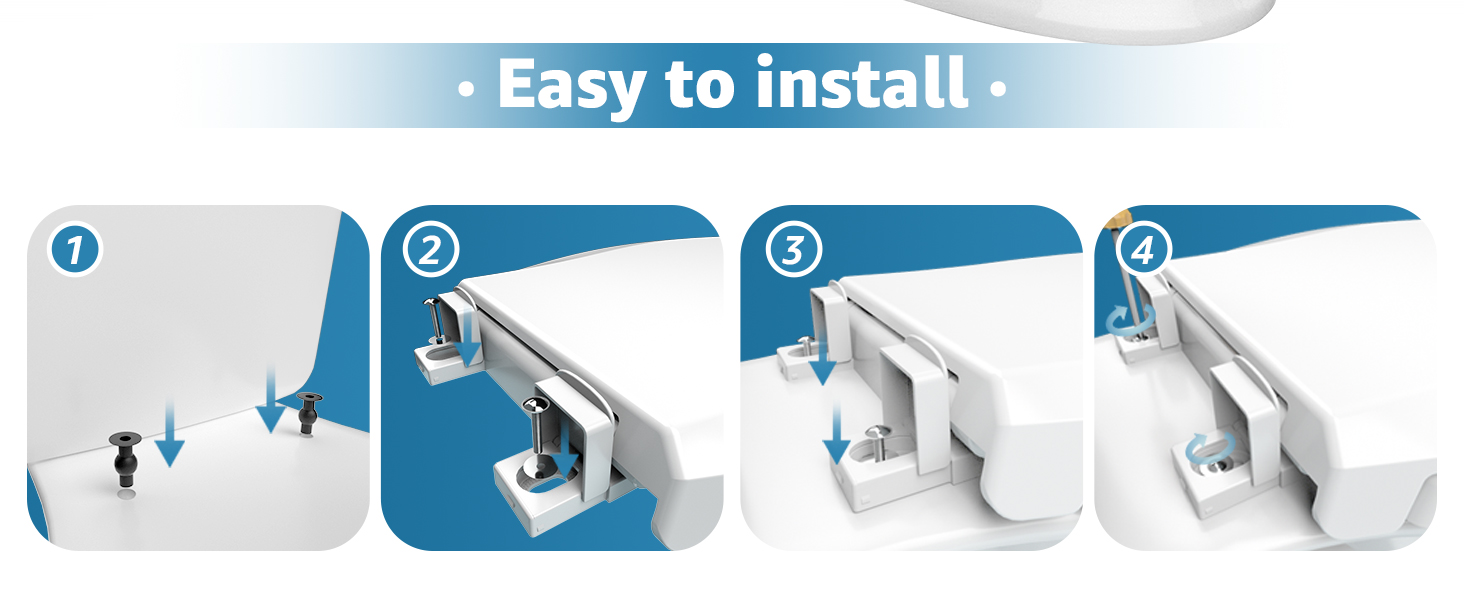 • Easy to install •

1

2

3

4