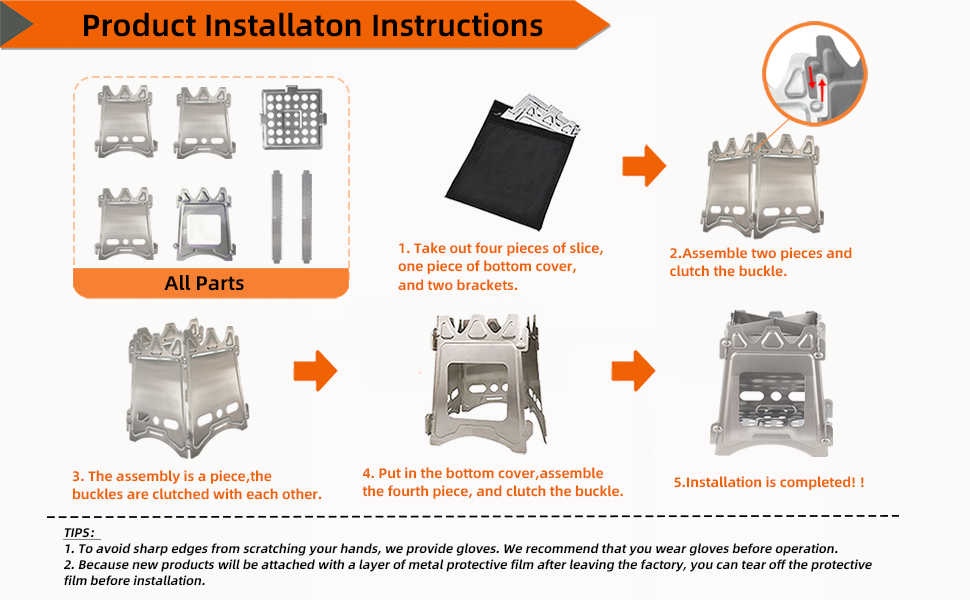 Product Installaton Instructions

All Parts

1. Take out four pieces of slice, one piece of bottom cover, and two brackets.

2.Assemble two pieces and clutch the buckle.

3. The assembly is a piece,the buckles are clutched with each other.

4. Put in the bottom cover,assemble the fourth piece, and clutch the buckle.

5.Installation is completed! !

TIPS:
1. To avoid sharp edges from scratching your hands, we provide gloves. We recommend that you wear gloves before operation.
2. Because new products will be attached with a layer of metal protective film after leaving the factory, you can tear off the protective film before installation.