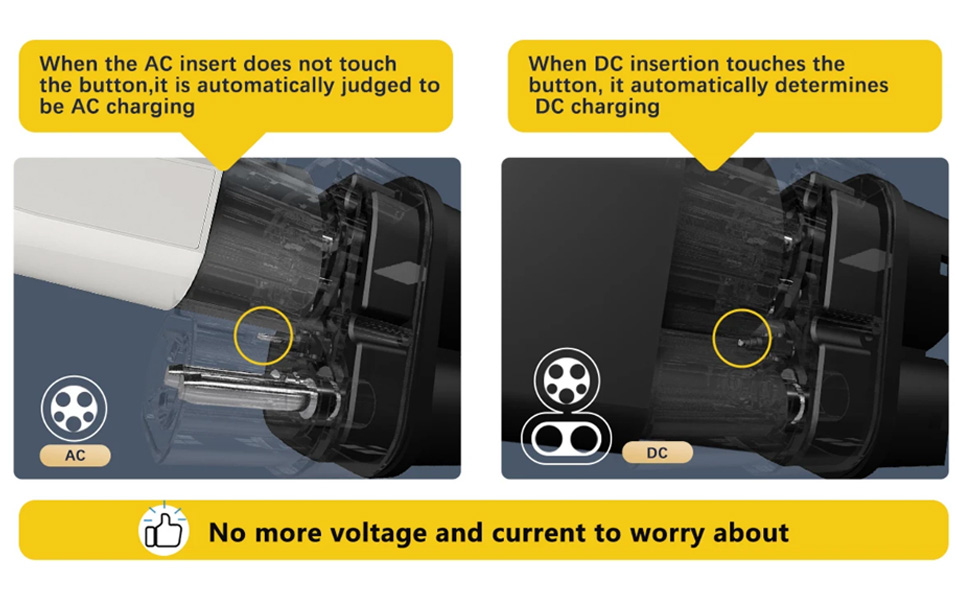 When the AC insert does not touch the button,it is automatically judged to be AC charging

AC

When DC insertion touches the button, it automatically determines DC charging

DC

No more voltage and current to worry about