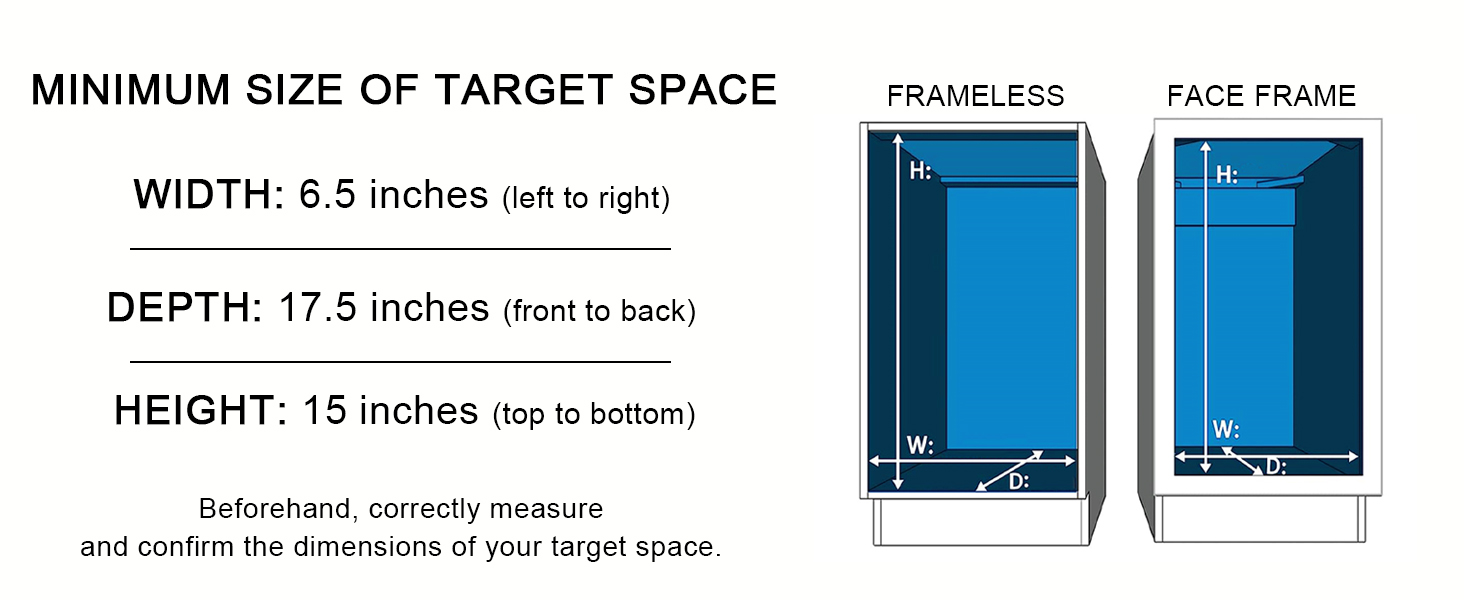 MINIMUM SIZE OF TARGET SPACE

WIDTH: 6.5 inches (left to right)

DEPTH: 17.5 inches (front to back)

HEIGHT: 15 inches (top to bottom)

Beforehand, correctly measure and confirm the dimensions of your target space.

FRAMELESS

H:

W:

D:

FACE FRAME

H:

W:

D: