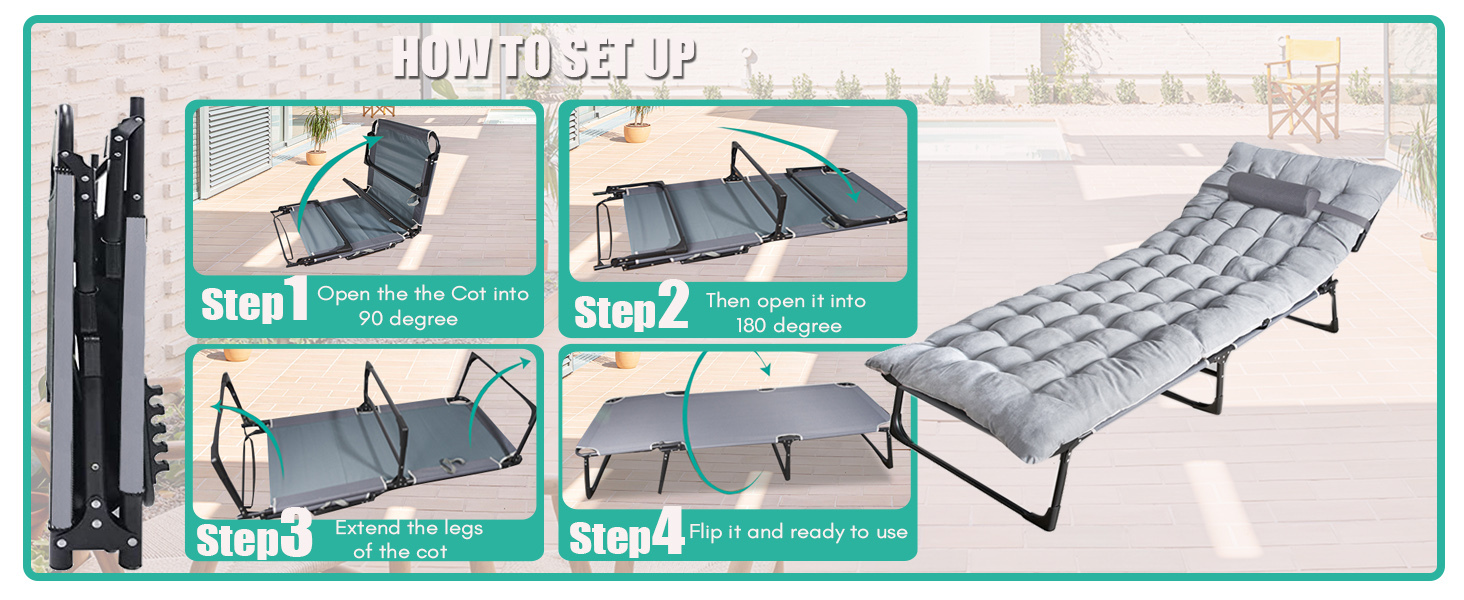 HOW TO SET UP

Step1 Open the the Cot into 90 degree

Step2 Then open it into 180 degree

Step3 Extend the legs of the cot

Step4 Flip it and ready to use