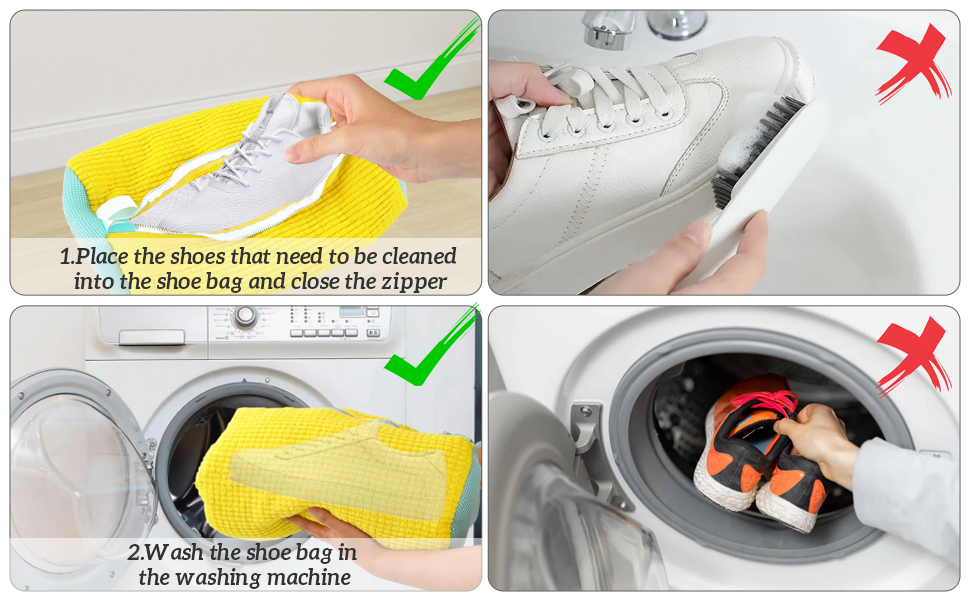 1.Place the shoes that need to be cleaned into the shoe bag and close the zipper

2.Wash the shoe bag in the washing machine