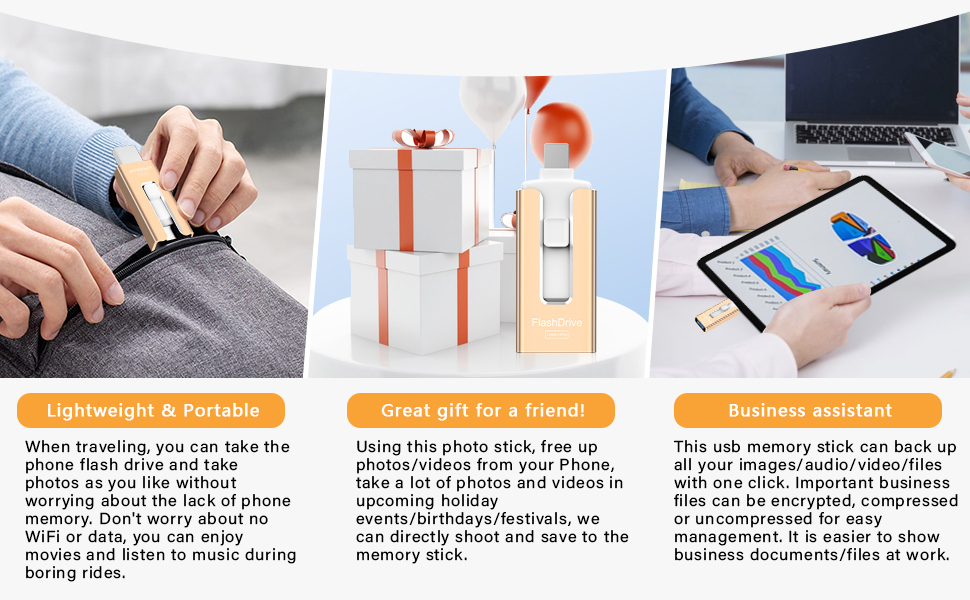 FlashDrive

Summary

Lightweight & Portable

When traveling, you can take the phone flash drive and take photos as you like without worrying about the lack of phone memory. Don't worry about no WiFi or data, you can enjoy movies and listen to music during boring rides.

Great gift for a friend!

Using this photo stick, free up photos/videos from your Phone, take a lot of photos and videos in upcoming holiday events/birthdays/festivals, we can directly shoot and save to the memory stick.

Business assistant

This usb memory stick can back up all your images/audio/video/files with one click. Important business files can be encrypted, compressed or uncompressed for easy management. It is easier to show business documents/files at work.