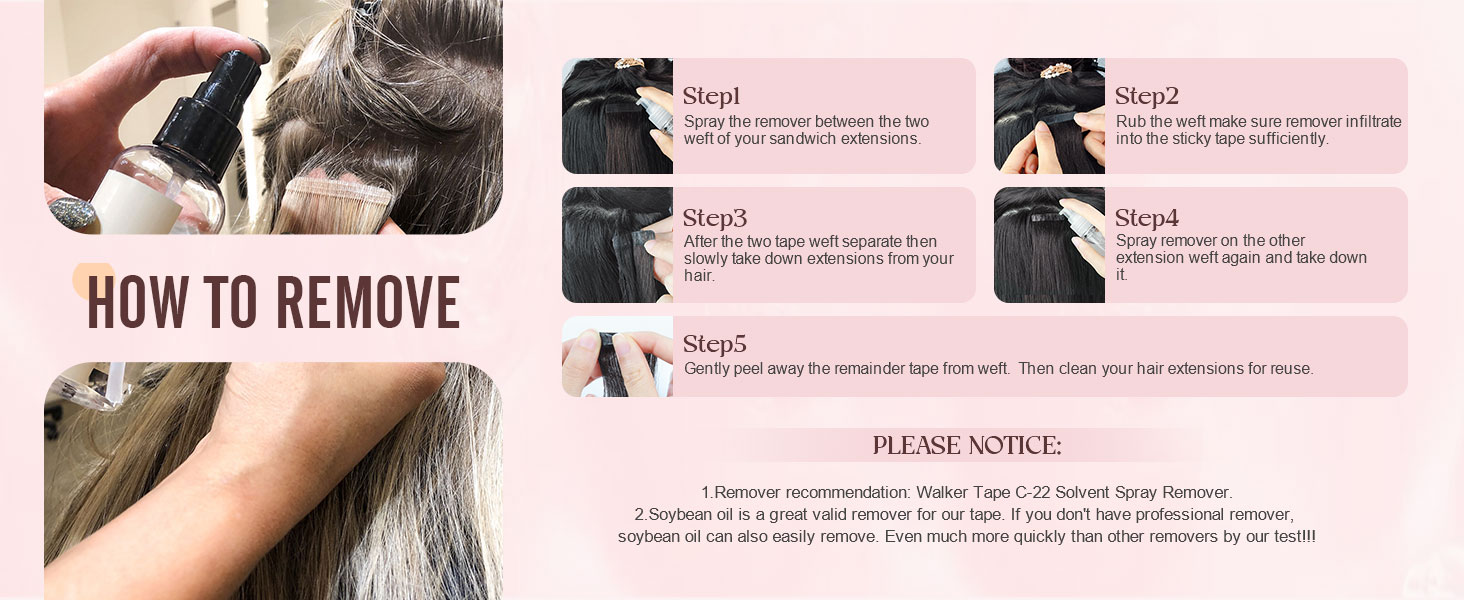 HOW TO REMOVE

Step1
Spray the remover between the two weft of your sandwich extensions.

Step2
Rub the weft make sure remover infiltrate into the sticky tape sufficiently.

Step3
After the two tape weft separate then slowly take down extensions from your hair.

Step4
Spray remover on the other extension weft again and take down it.

Step5
Gently peel away the remainder tape from weft. Then clean your hair extensions for reuse.

PLEASE NOTICE:

1.Remover recommendation: Walker Tape C-22 Solvent Spray Remover.
2.Soybean oil is a great valid remover for our tape. If you don't have professional remover, soybean oil can also easily remove. Even much more quickly than other removers by our test!!!