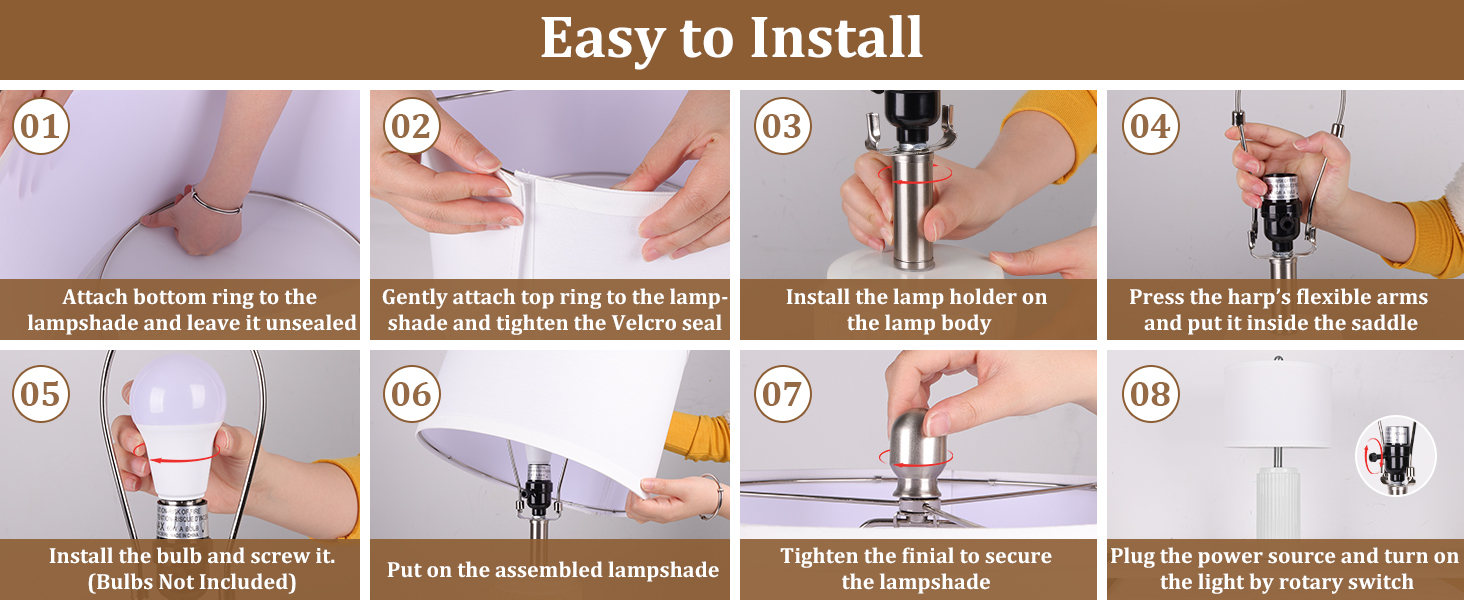 Easy to Install

01
Attach bottom ring to the lampshade and leave it unsealed

02
Gently attach top ring to the lampshade and tighten the Velcro seal

03
Install the lamp holder on the lamp body

04
Press the harp's flexible arms and put it inside the saddle

05
Install the bulb and screw it. (Bulbs Not Included)

06
Put on the assembled lampshade

07
Tighten the finial to secure the lampshade

08
Plug the power source and turn on the light by rotary switch