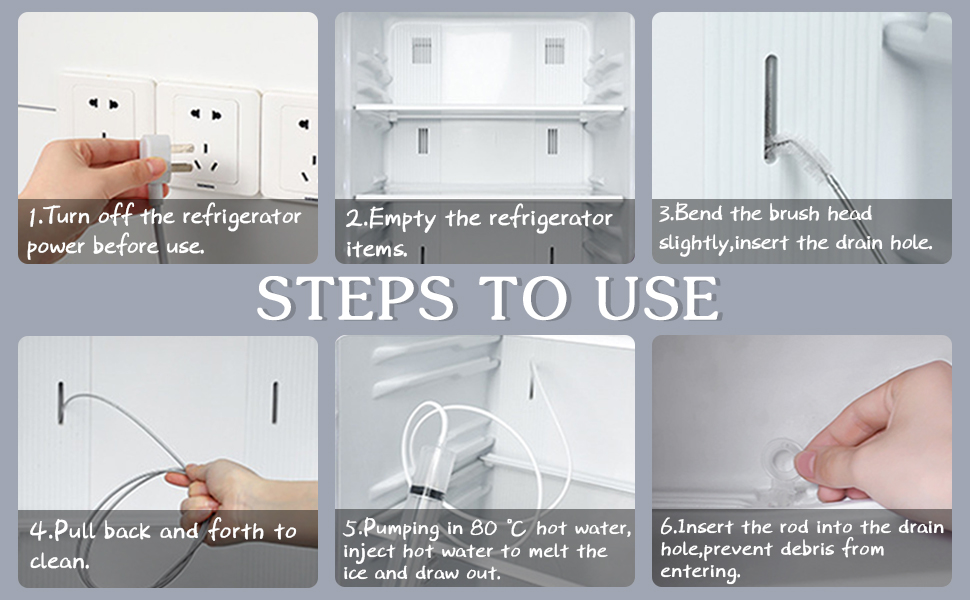 1.Turn off the refrigerator power before use.

2.Empty the refrigerator items.

3.Bend the brush head slightly,insert the drain hole.

STEPS TO USE

4.Pull back and forth to clean.

5.Pumping in 80 °C hot water, inject hot water to melt the ice and draw out.

6.Insert the rod into the drain hole,prevent debris from entering.