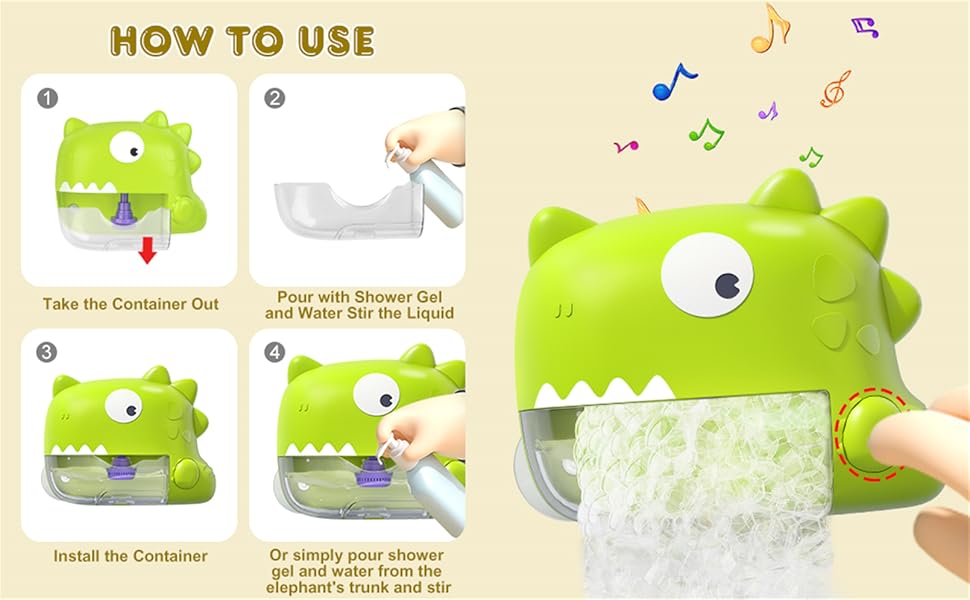 HOW TO USE

1

Take the Container Out

2

Pour with Shower Gel and Water Stir the Liquid

3

Install the Container

4

Or simply pour shower gel and water from the elephant's trunk and stir