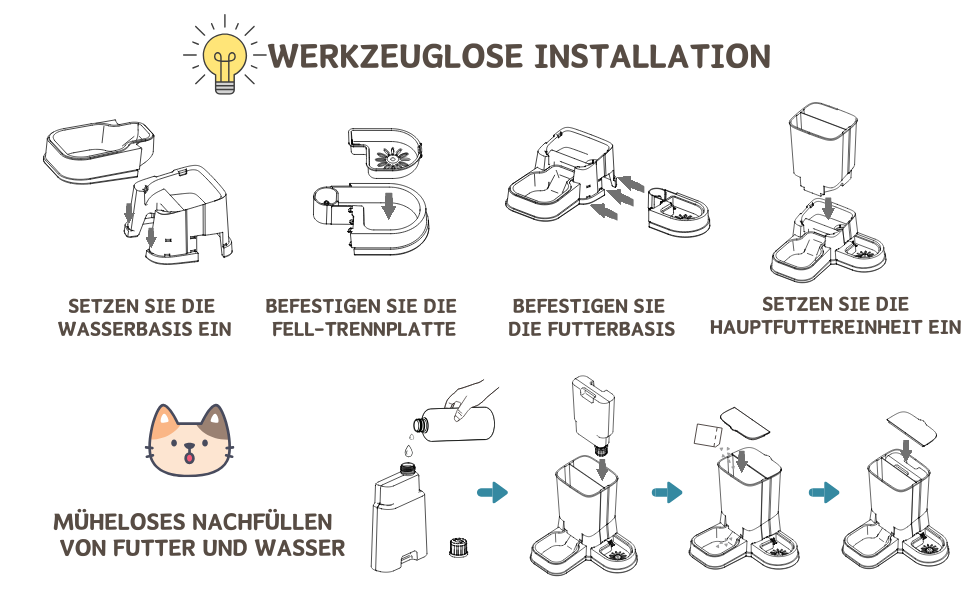 WERKZEUGLOSE INSTALLATION

SETZEN SIE DIE WASSERBASIS EIN

BEFESTIGEN SIE DIE FELL-TRENNPLATTE

BEFESTIGEN SIE DIE FUTTERBASIS

SETZEN SIE DIE HAUPTFUTTEREINHEIT EIN

MÜHELOSES NACHFÜLLEN VON FUTTER UND WASSER