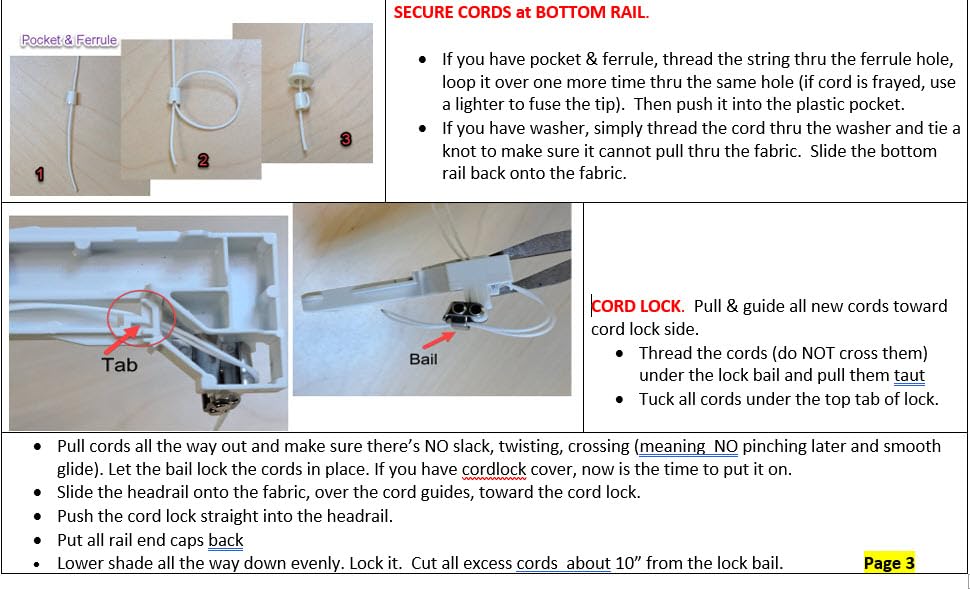 Pocket & Ferrule

1

2

3

SECURE CORDS at BOTTOM RAIL.

- If you have pocket & ferrule, thread the string thru the ferrule hole, loop it over one more time thru the same hole (if cord is frayed, use a lighter to fuse the tip). Then push it into the plastic pocket.
- If you have washer, simply thread the cord thru the washer and tie a knot to make sure it cannot pull thru the fabric. Slide the bottom rail back onto the fabric.

Tab

Bail

CORD LOCK. Pull & guide all new cords toward cord lock side.

- Thread the cords (do NOT cross them) under the lock bail and pull them taut
- Tuck all cords under the top tab of lock.

- Pull cords all the way out and make sure there's NO slack, twisting, crossing (meaning NO pinching later and smooth glide). Let the bail lock the cords in place. If you have cordlock cover, now is the time to put it on.
- Slide the headrail onto the fabric, over the cord guides, toward the cord lock.
- Push the cord lock straight into the headrail.
- Put all rail end caps back
- Lower shade all the way down evenly. Lock it. Cut all excess cords about 10" from the lock bail.

Page 3