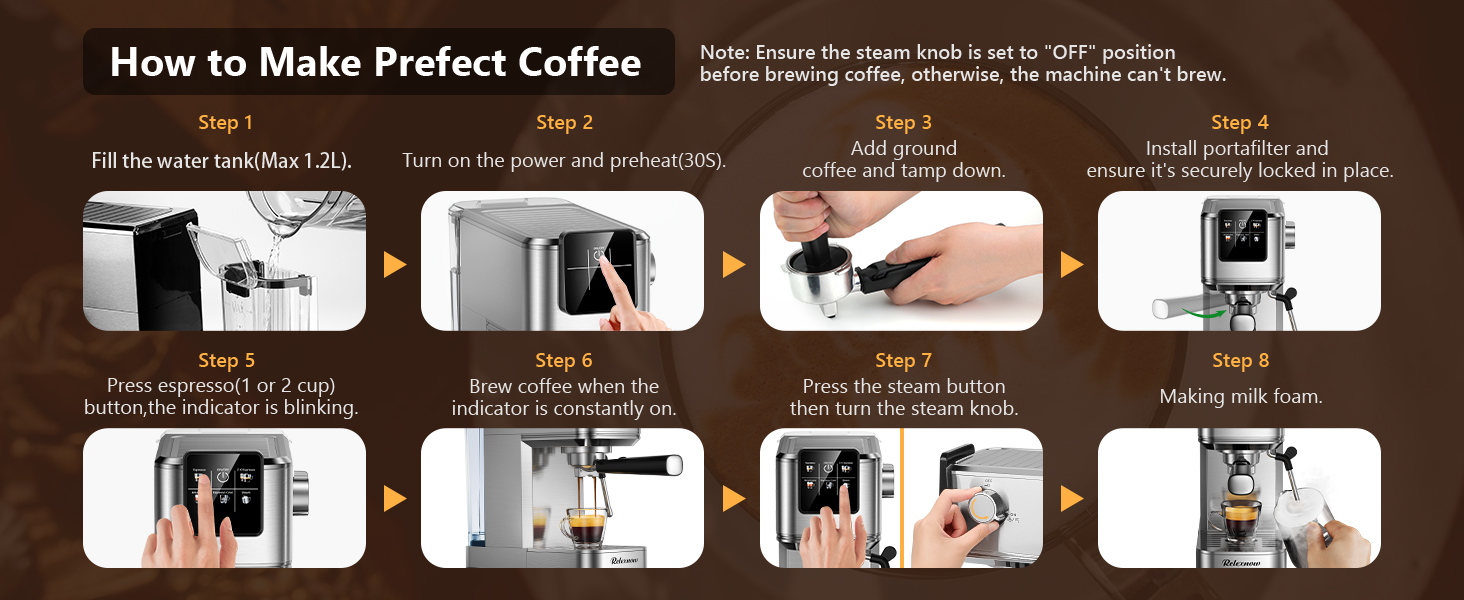 How to Make Prefect Coffee

Note: Ensure the steam knob is set to "OFF" position before brewing coffee, otherwise, the machine can't brew.

Step 1
Fill the water tank(Max 1.2L).

Step 2
Turn on the power and preheat(30S).

Step 3
Add ground coffee and tamp down.

Step 4
Install portafilter and ensure it's securely locked in place.

Step 5
Press espresso(1 or 2 cup) button,the indicator is blinking.

Step 6
Brew coffee when the indicator is constantly on.

Relexnow

Step 7
Press the steam button then turn the steam knob.

Step 8
Making milk foam.

Relexnow