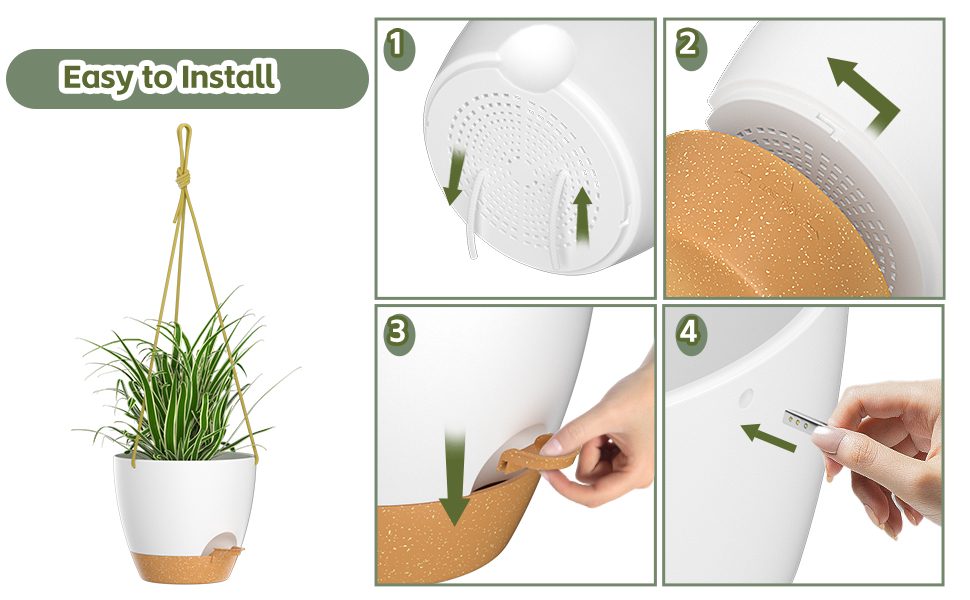 Easy to Install

1

2

3

4