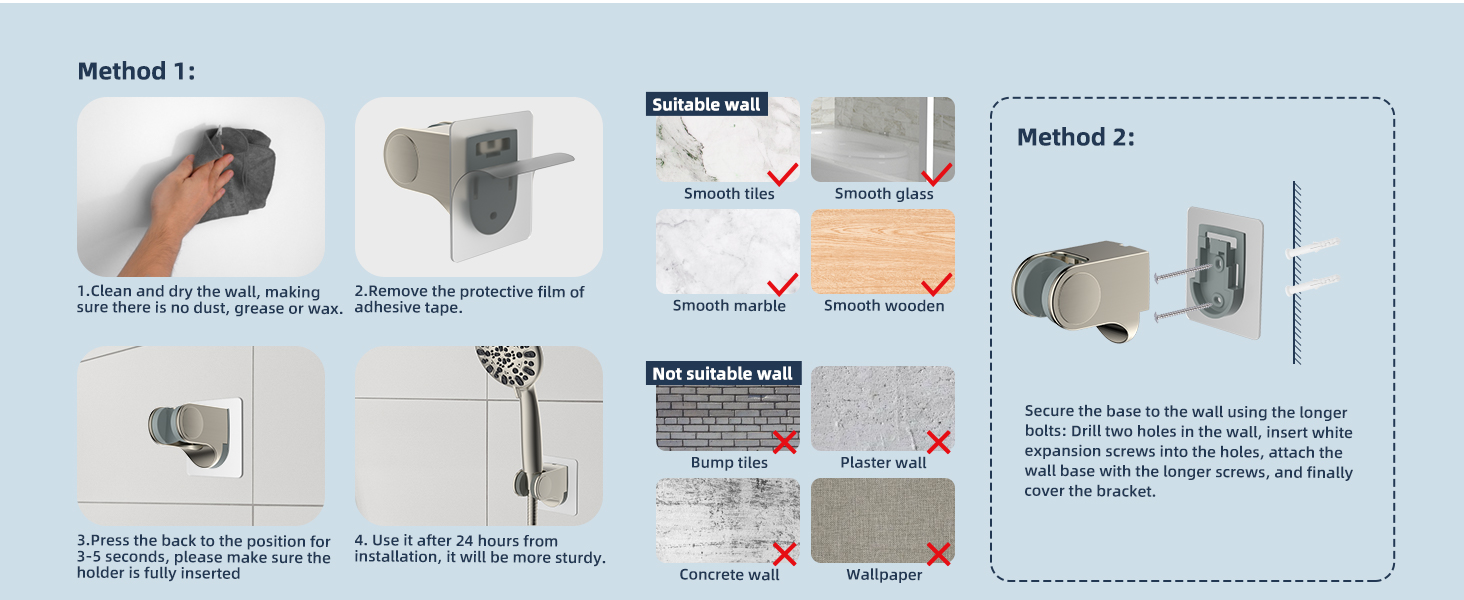 Method 1:

1.Clean and dry the wall, making sure there is no dust, grease or wax.

2.Remove the protective film of adhesive tape.

3.Press the back to the position for 3-5 seconds, please make sure the holder is fully inserted

4. Use it after 24 hours from installation, it will be more sturdy.

Suitable wall

Smooth tiles

Smooth glass

Smooth marble

Smooth wooden

Not suitable wall

Bump tiles

Plaster wall

Concrete wall

Wallpaper

Method 2:

Secure the base to the wall using the longer bolts: Drill two holes in the wall, insert white expansion screws into the holes, attach the wall base with the longer screws, and finally cover the bracket.