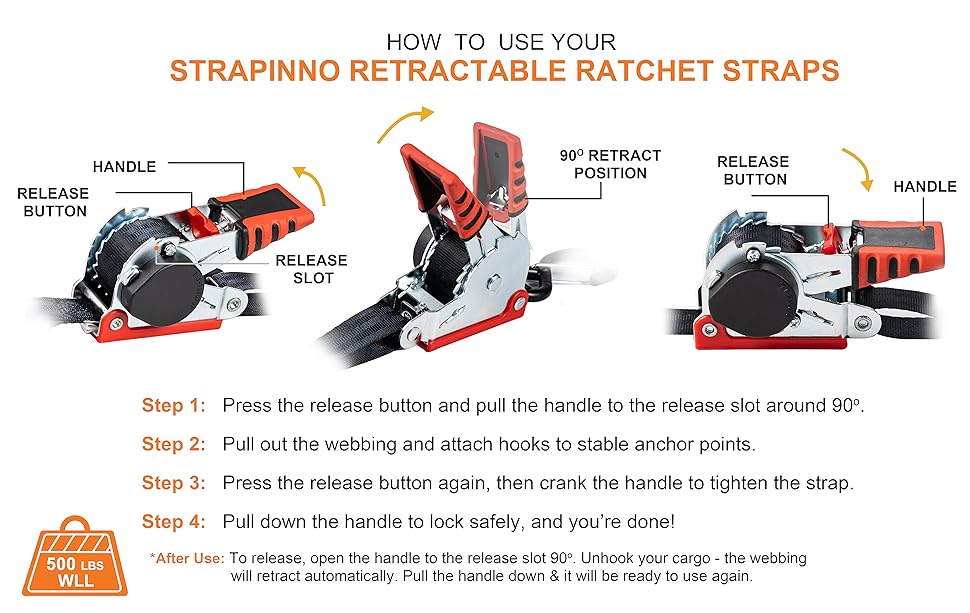 HOW TO USE YOUR
STRAPINNO RETRACTABLE RATCHET STRAPS

HANDLE
RELEASE BUTTON
RELEASE SLOT

90° RETRACT POSITION

RELEASE BUTTON
HANDLE

Step 1: Press the release button and pull the handle to the release slot around 90°.

Step 2: Pull out the webbing and attach hooks to stable anchor points.

Step 3: Press the release button again, then crank the handle to tighten the strap.

Step 4: Pull down the handle to lock safely, and you're done!

500 LBS WLL

*After Use: To release, open the handle to the release slot 90°. Unhook your cargo - the webbing will retract automatically. Pull the handle down & it will be ready to use again.