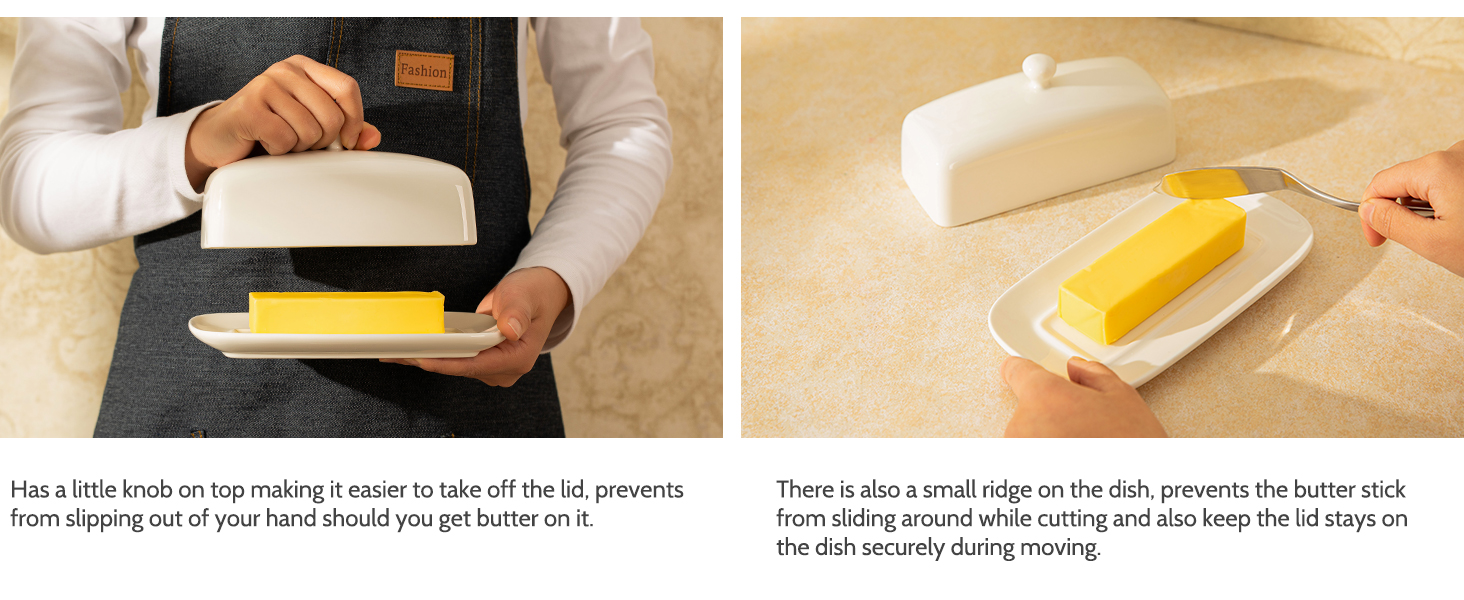 Fashion

Has a little knob on top making it easier to take off the lid, prevents from slipping out of your hand should you get butter on it.

There is also a small ridge on the dish, prevents the butter stick from sliding around while cutting and also keep the lid stays on the dish securely during moving.