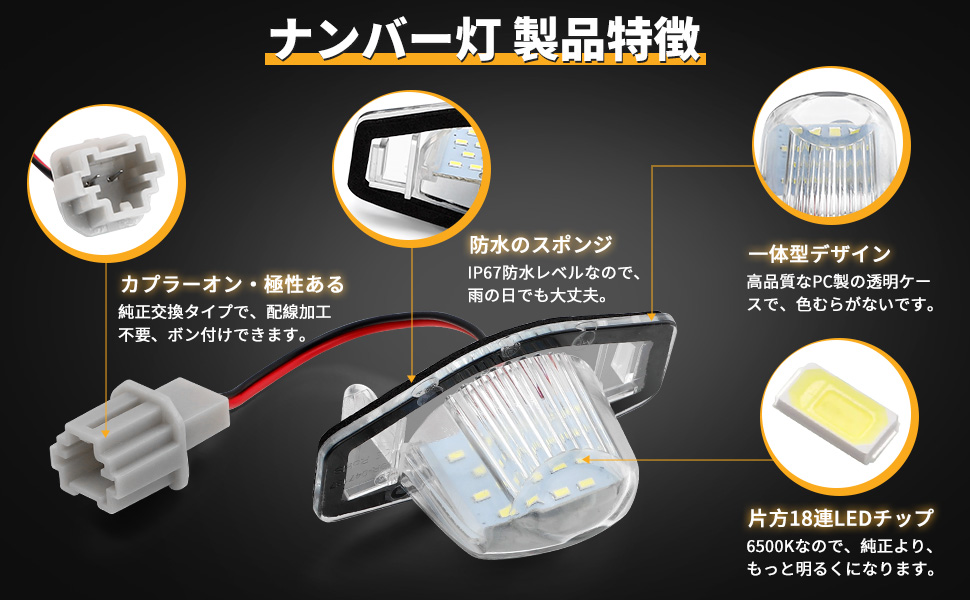 ナンバー灯 製品特徴

カプラーオン・極性ある
純正交換タイプで、配線加工不要、ボン付けできます。

防水のスポンジ
IP67防水レベルなので、雨の日でも大丈夫。

一体型デザイン
高品質なPC製の透明ケースで、色むらがないです。

片方18連LEDチップ
6500Kなので、純正より、もっと明るくになります。