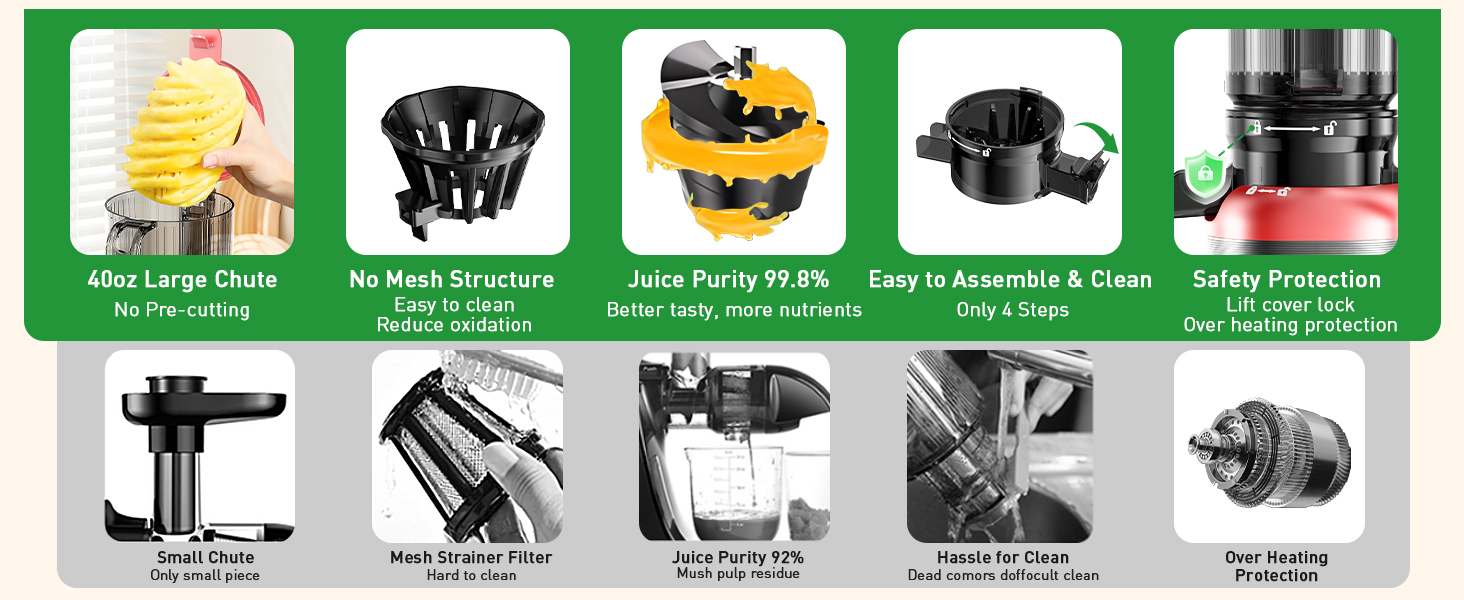 40oz Large Chute
No Pre-cutting

No Mesh Structure
Easy to clean
Reduce oxidation

Juice Purity 99.8%
Better tasty, more nutrients

Easy to Assemble & Clean
Only 4 Steps

Safety Protection
Lift cover lock
Over heating protection

Small Chute
Only small piece

Mesh Strainer Filter
Hard to clean

Juice Purity 92%
Mush pulp residue

Hassle for Clean
Dead comors doffocult clean

Over Heating
Protection