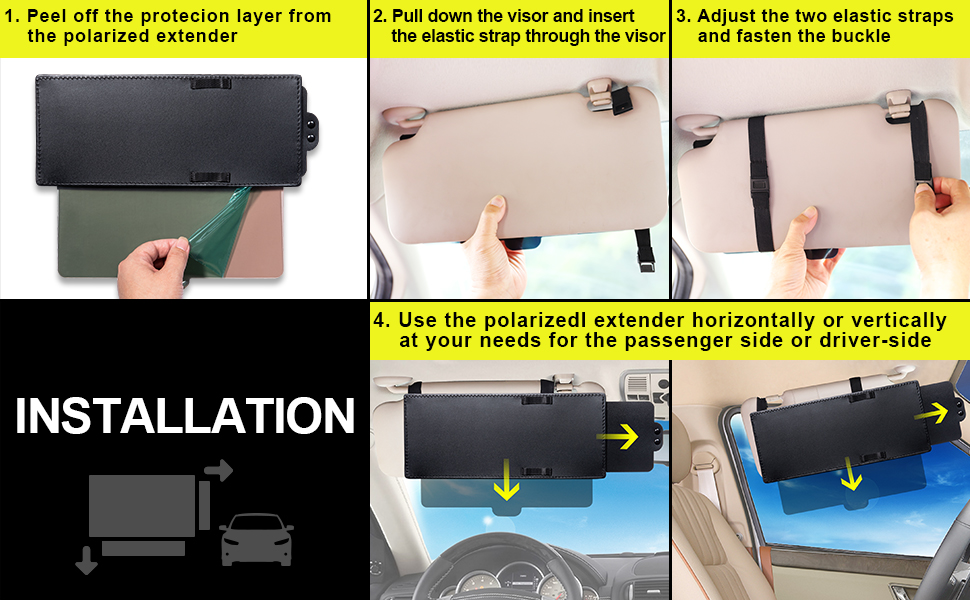 1. Peel off the protecion layer from the polarized extender

2. Pull down the visor and insert the elastic strap through the visor

3. Adjust the two elastic straps and fasten the buckle

INSTALLATION

4. Use the polarizedl extender horizontally or vertically at your needs for the passenger side or driver-side