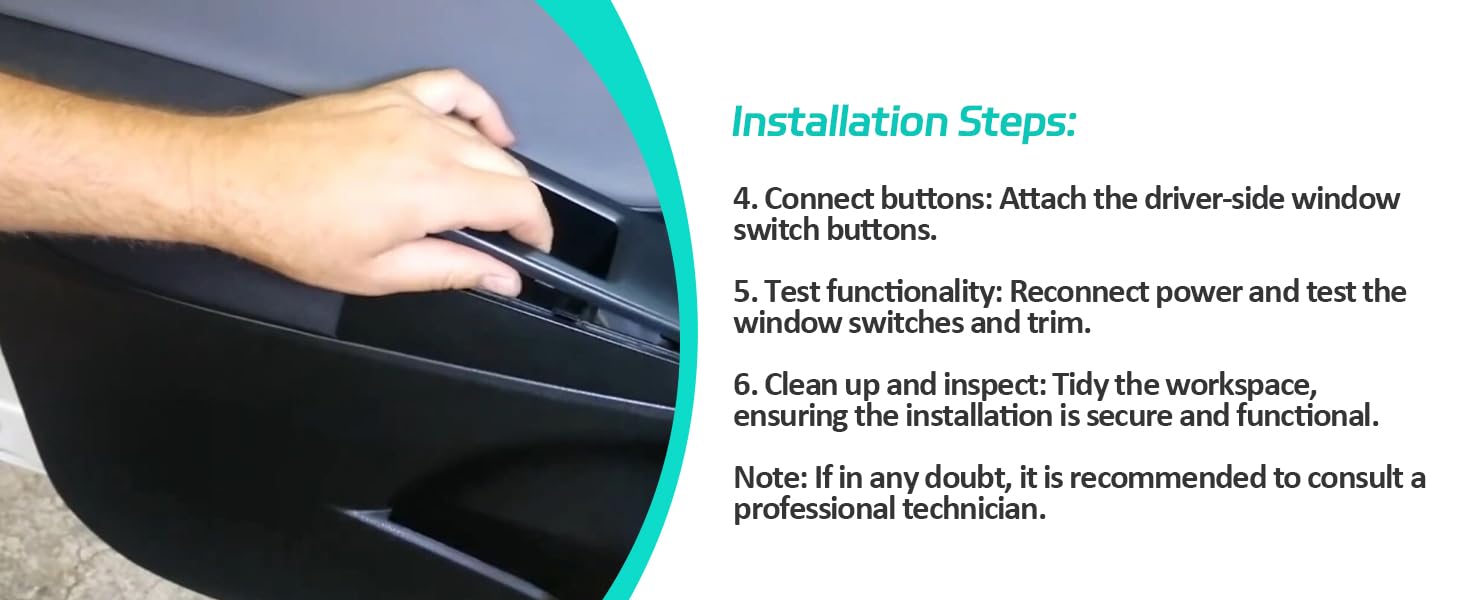 Installation Steps:

4. Connect buttons: Attach the driver-side window switch buttons.

5. Test functionality: Reconnect power and test the window switches and trim.

6. Clean up and inspect: Tidy the workspace, ensuring the installation is secure and functional.

Note: If in any doubt, it is recommended to consult a professional technician.