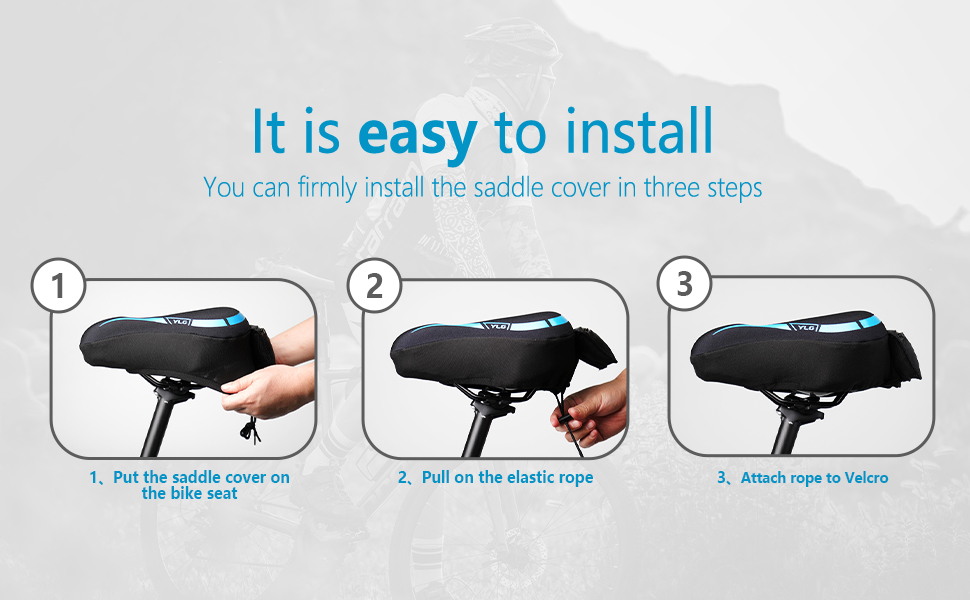 It is easy to install

You can firmly install the saddle cover in three steps

1

YLG

1、Put the saddle cover on the bike seat

2

YLG

2、Pull on the elastic rope

3

YLG

3、Attach rope to Velcro