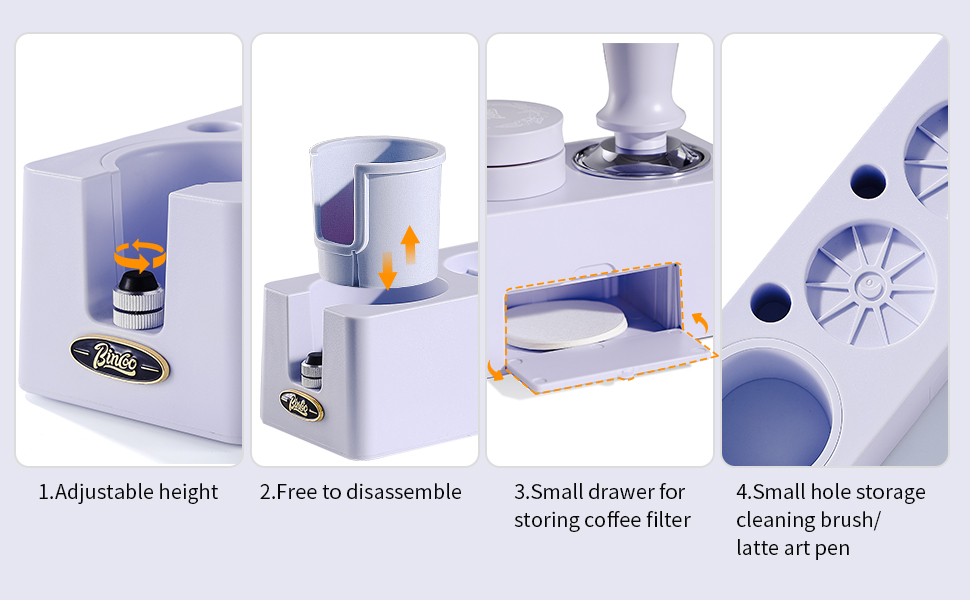 Bincoo

Bincoo

1.Adjustable height

2.Free to disassemble

3.Small drawer for storing coffee filter

4.Small hole storage cleaning brush/ latte art pen