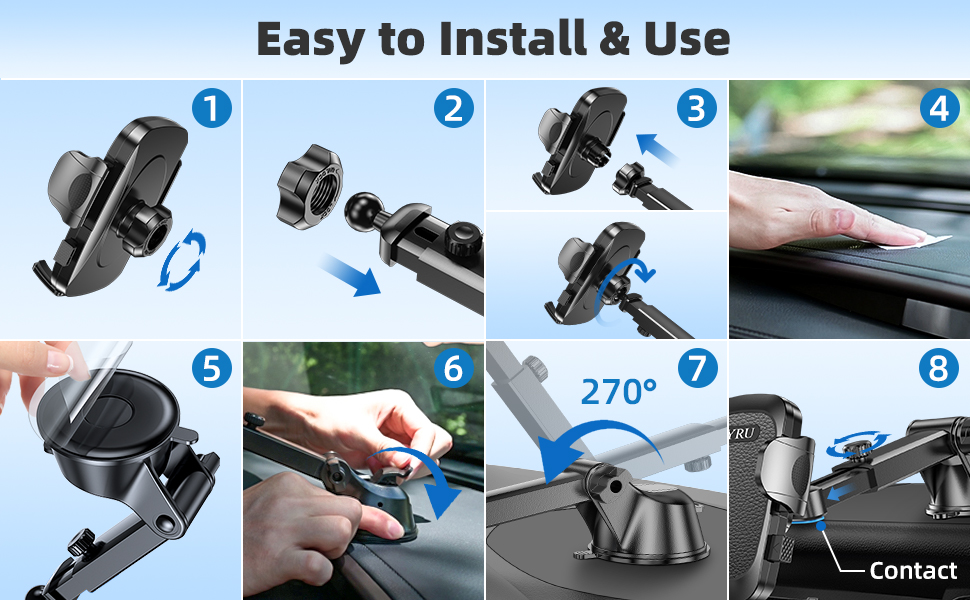 Easy to Install & Use

1

2

3

4

5

6

7

270°

8

YRU

Contact