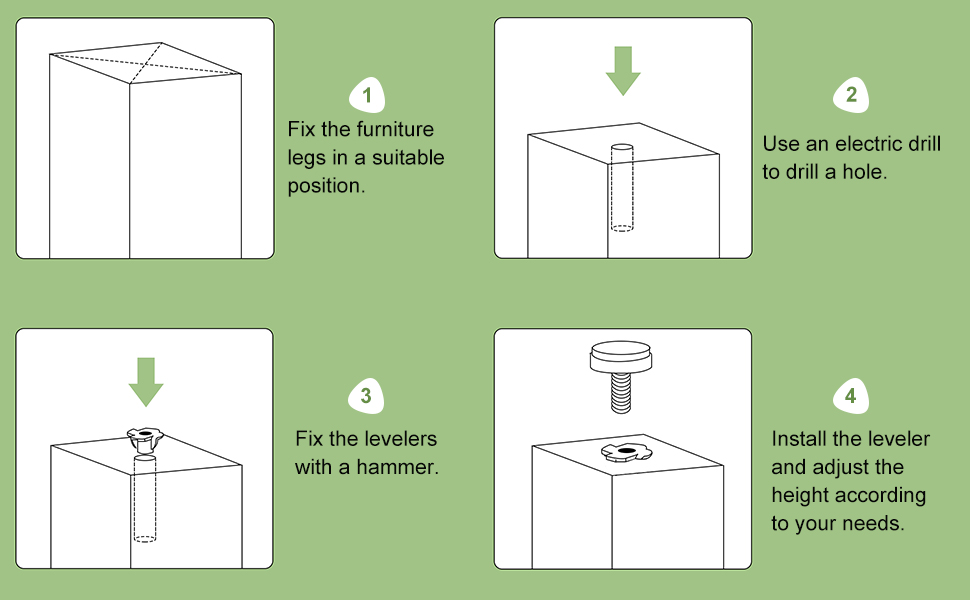 1
Fix the furniture legs in a suitable position.

2
Use an electric drill to drill a hole.

3
Fix the levelers with a hammer.

4
Install the leveler and adjust the height according to your needs.