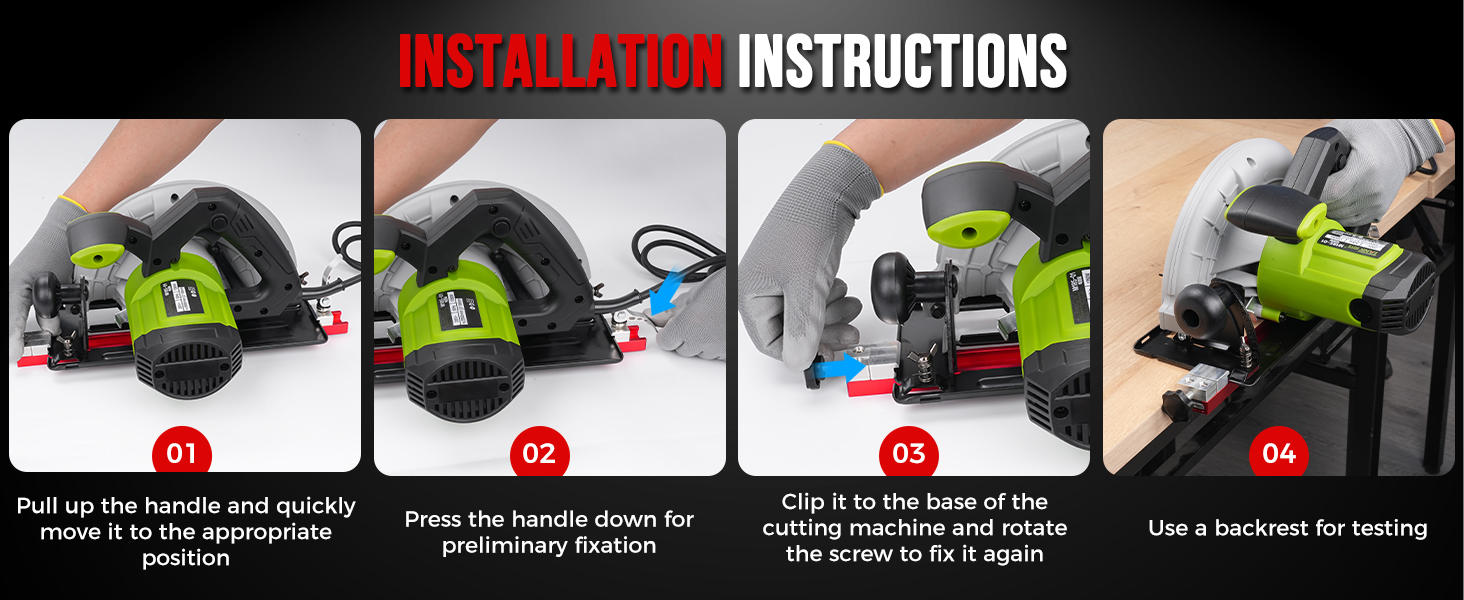 INSTALLATION INSTRUCTIONS

01

Pull up the handle and quickly move it to the appropriate position

02

Press the handle down for preliminary fixation

03

Clip it to the base of the cutting machine and rotate the screw to fix it again

04

Use a backrest for testing