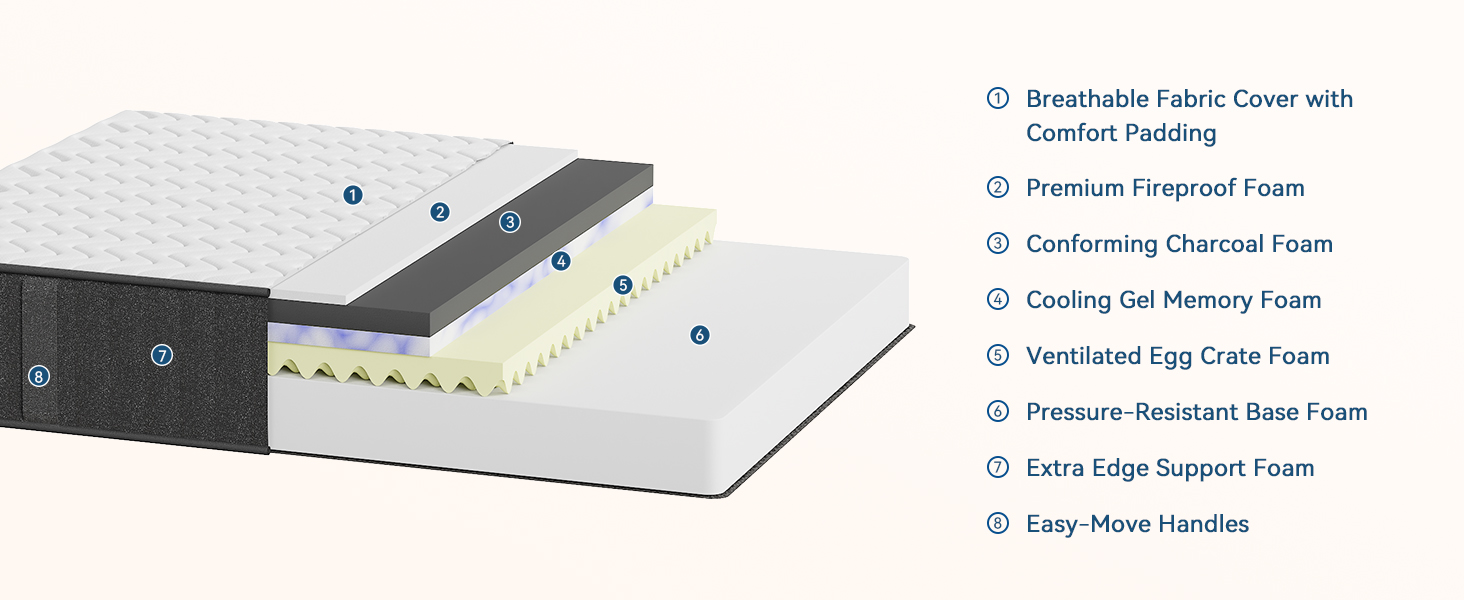 1
2
3
4
5
6
7
8

① Breathable Fabric Cover with Comfort Padding

② Premium Fireproof Foam

③ Conforming Charcoal Foam

④ Cooling Gel Memory Foam

⑤ Ventilated Egg Crate Foam

⑥ Pressure-Resistant Base Foam

⑦ Extra Edge Support Foam

⑧ Easy-Move Handles