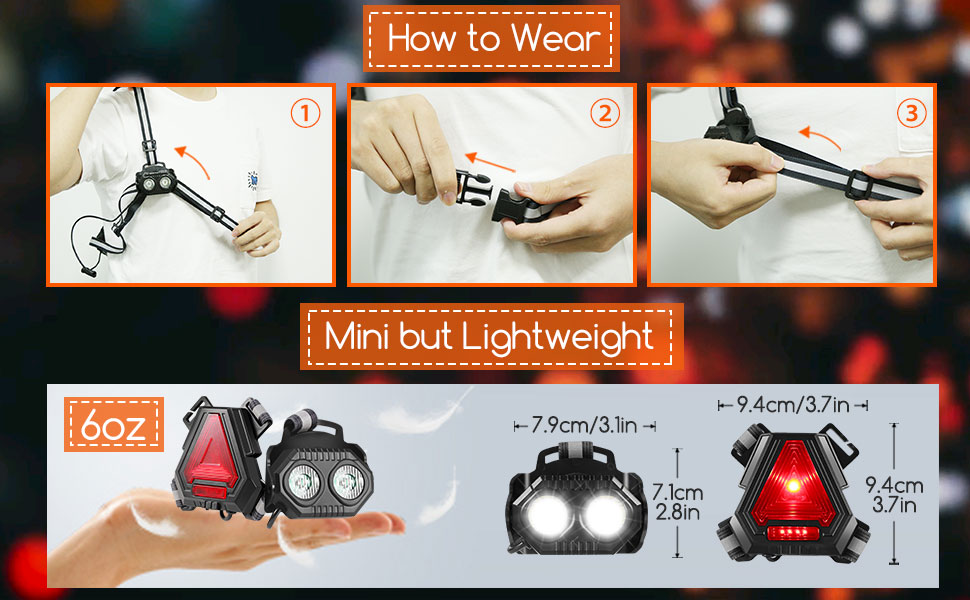 How to Wear

①

②

③

Mini but Lightweight

6oz

7.9cm/3.1in

7.1cm
2.8in

9.4cm/3.7in

9.4cm
3.7in